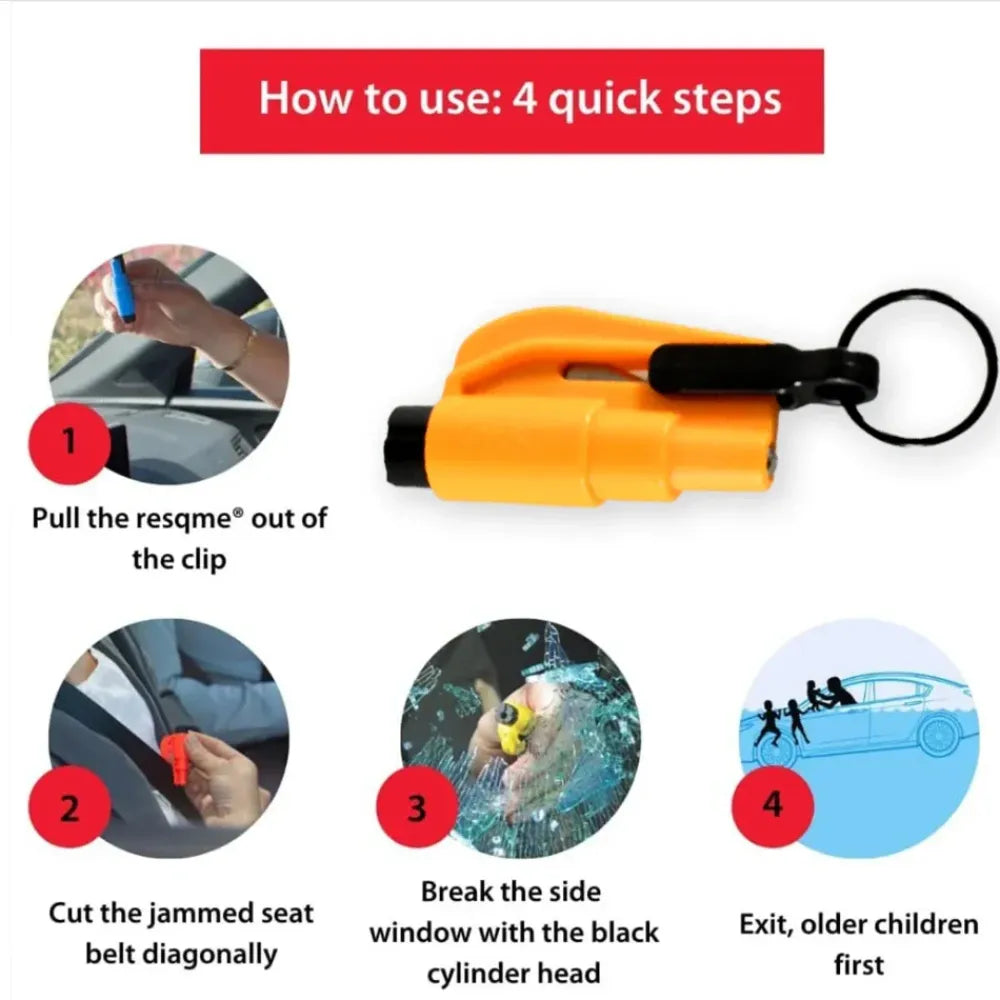 How to use: 4 quick steps

1

Pull the resqme® out of the clip

2

Cut the jammed seat belt diagonally

3

Break the side window with the black cylinder head

4

Exit, older children first