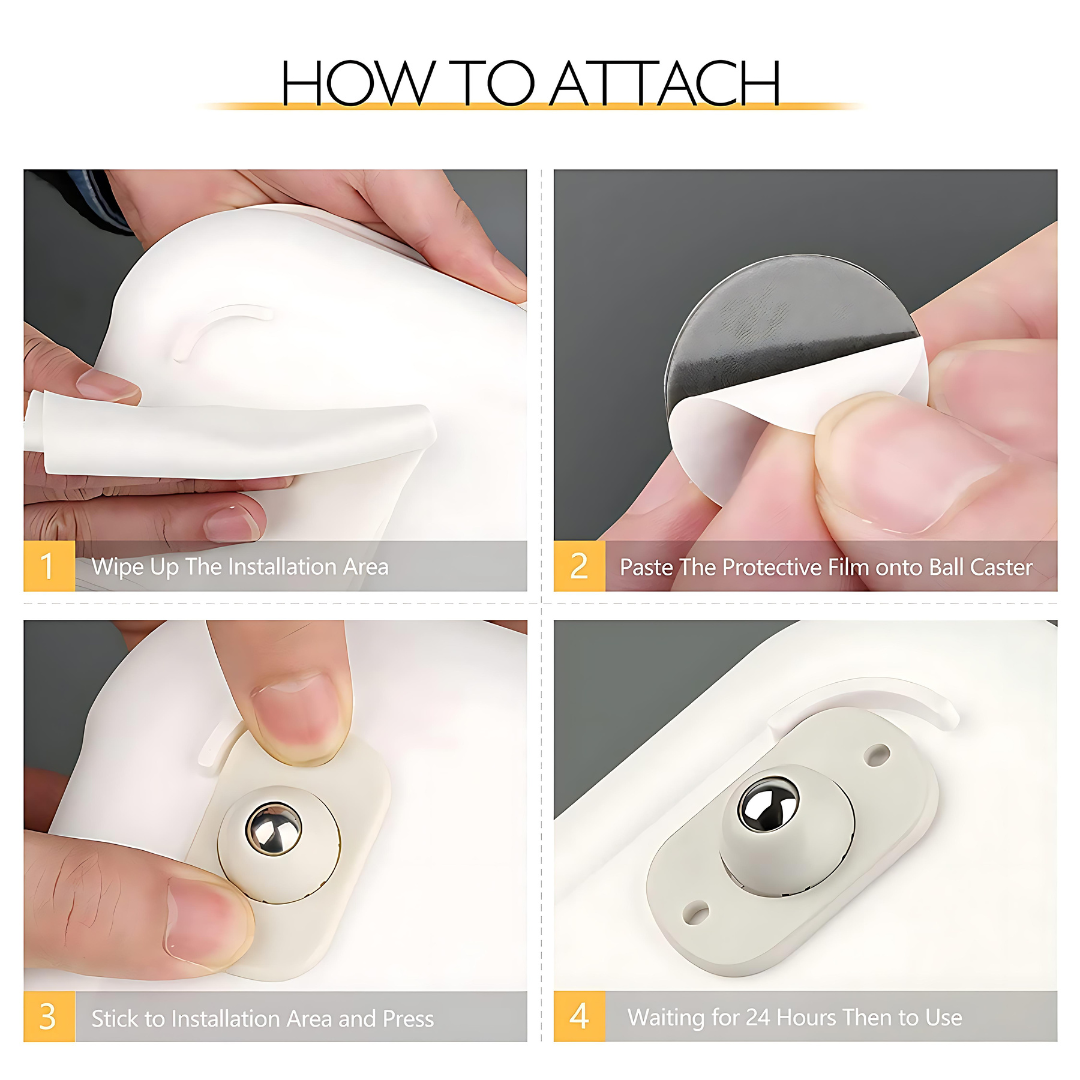 HOW TO ATTACH

1 Wipe Up The Installation Area

2 Paste The Protective Film onto Ball Caster

3 Stick to Installation Area and Press

4 Waiting for 24 Hours Then to Use