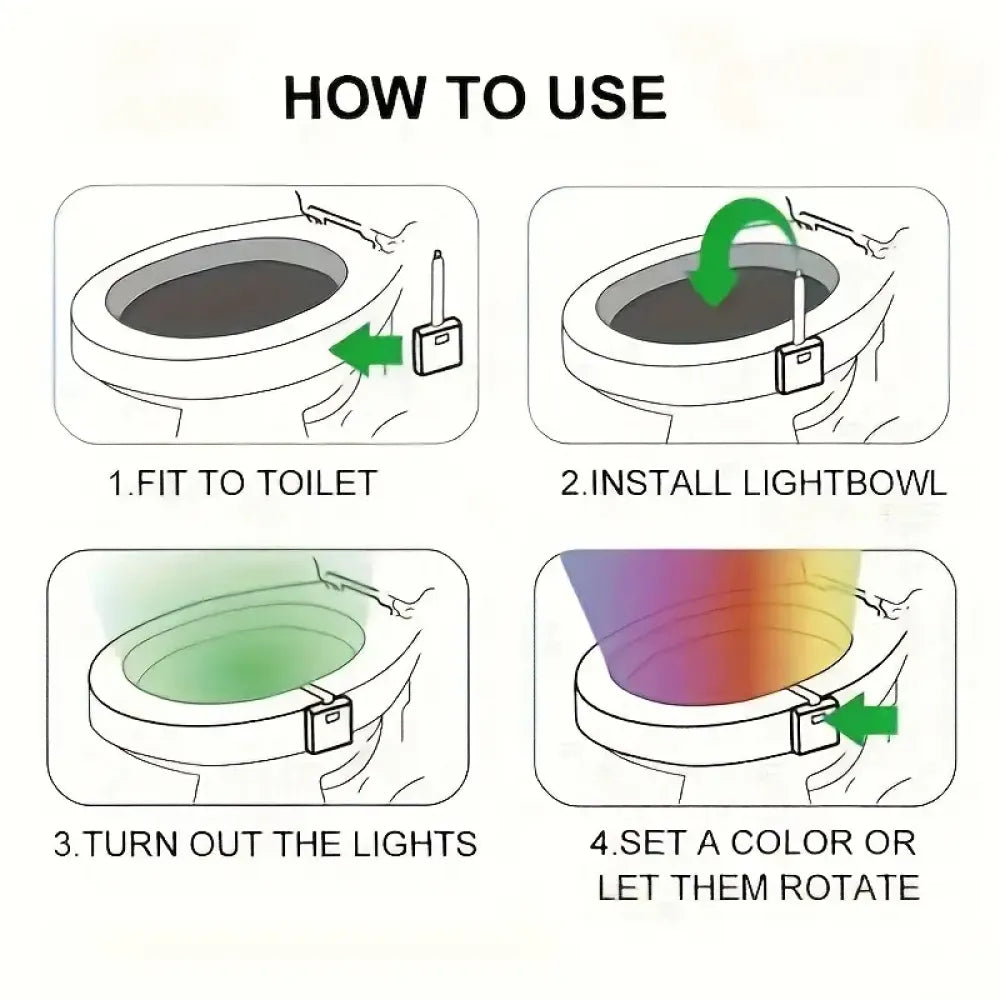 HOW TO USE

1.FIT TO TOILET

2.INSTALL LIGHTBOWL

3.TURN OUT THE LIGHTS

4.SET A COLOR OR LET THEM ROTATE