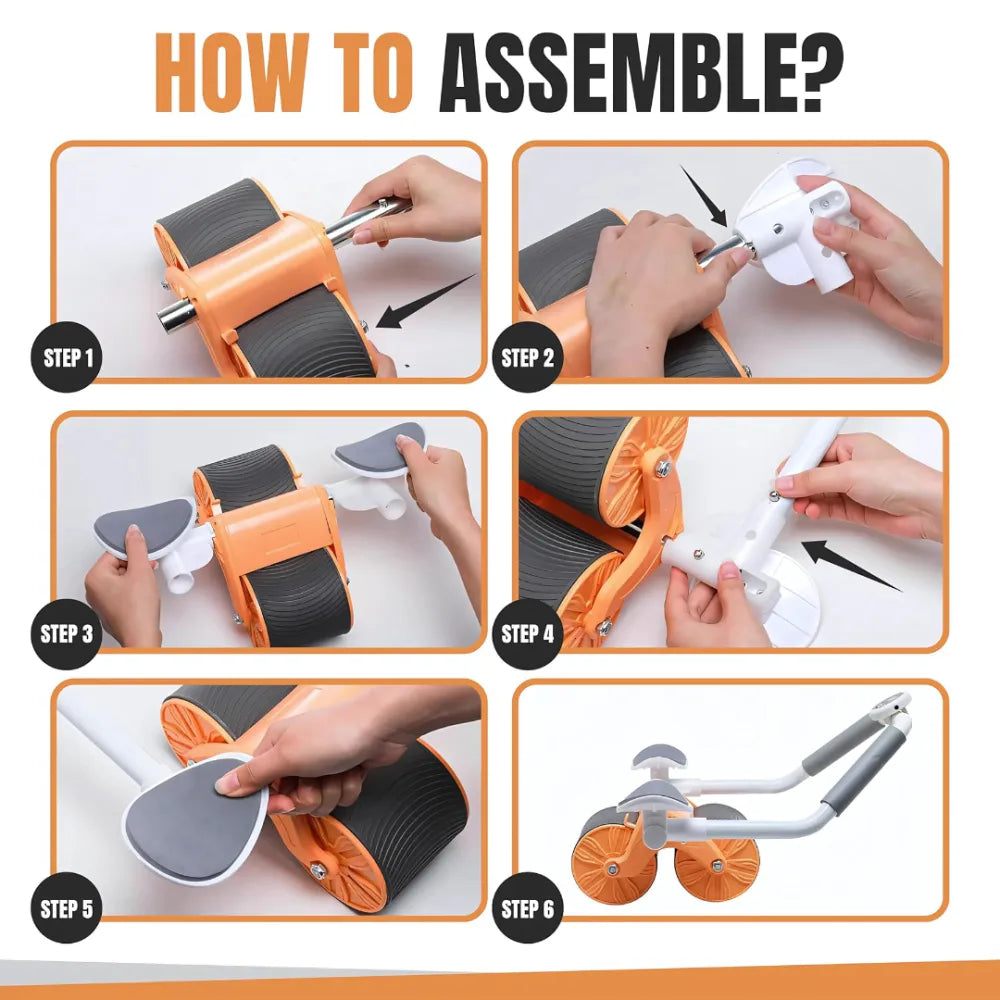 HOW TO ASSEMBLE?

STEP 1

STEP 2

STEP 3

STEP 4

STEP 5

STEP 6