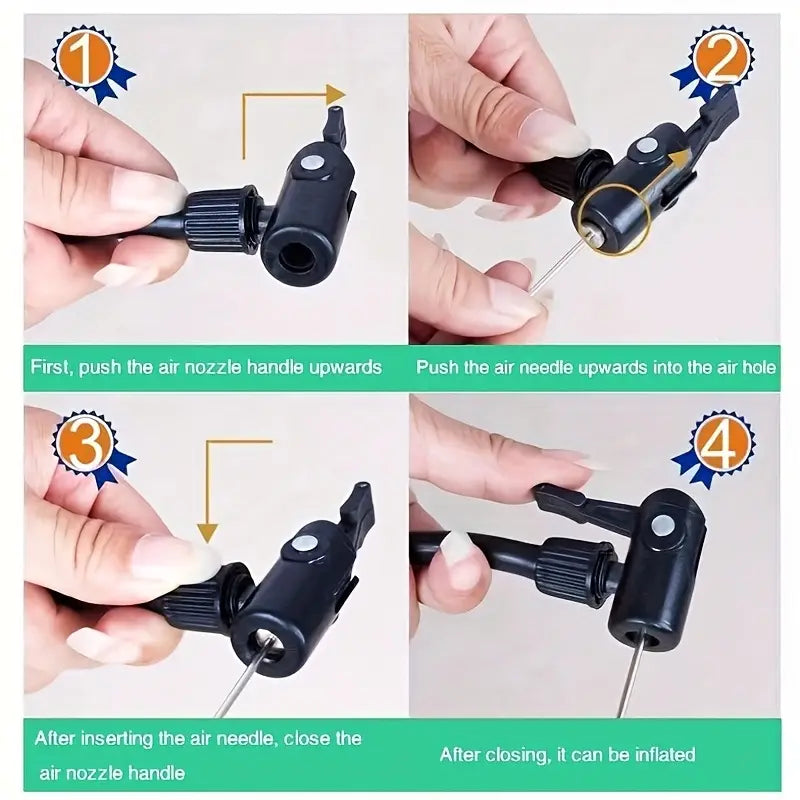 1

First, push the air nozzle handle upwards

2

Push the air needle upwards into the air hole

3

After inserting the air needle, close the air nozzle handle

4

After closing, it can be inflated