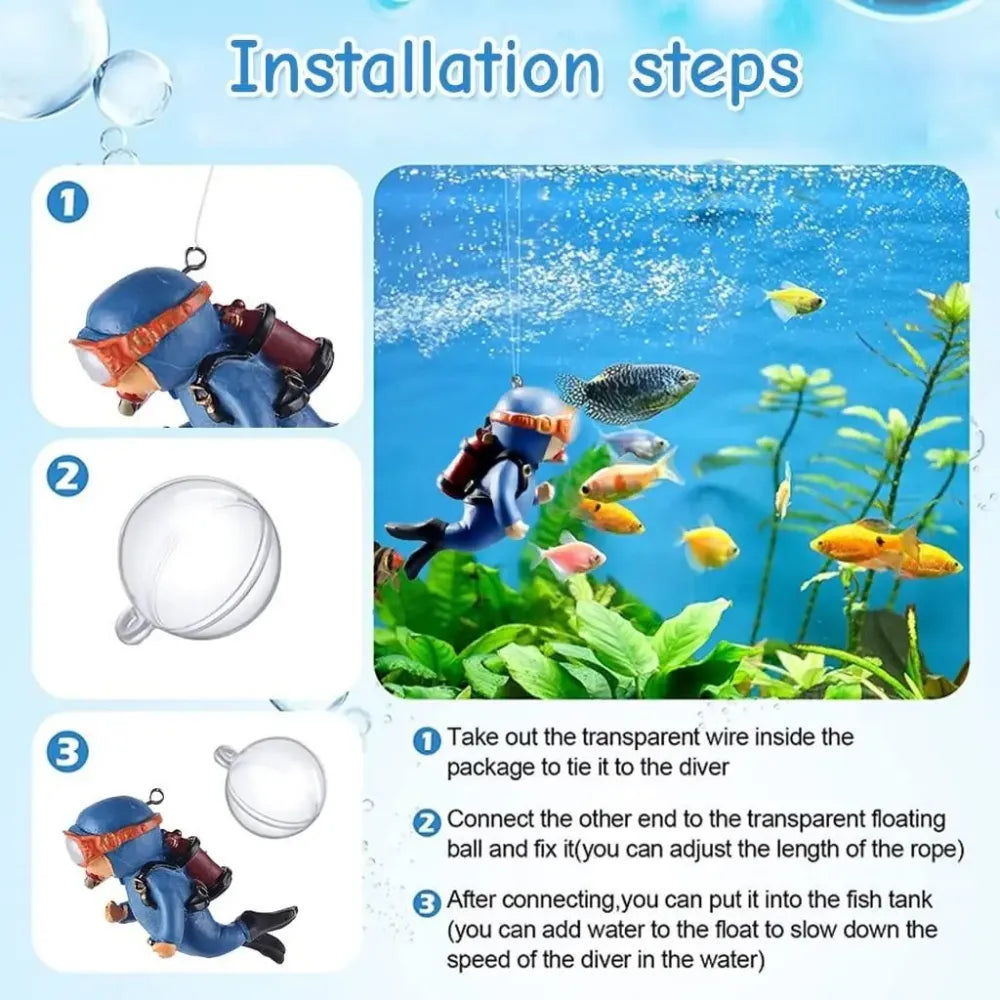 Installation steps

1

2

3

1 Take out the transparent wire inside the package to tie it to the diver

2 Connect the other end to the transparent floating ball and fix it(you can adjust the length of the rope)

3 After connecting,you can put it into the fish tank (you can add water to the float to slow down the speed of the diver in the water)