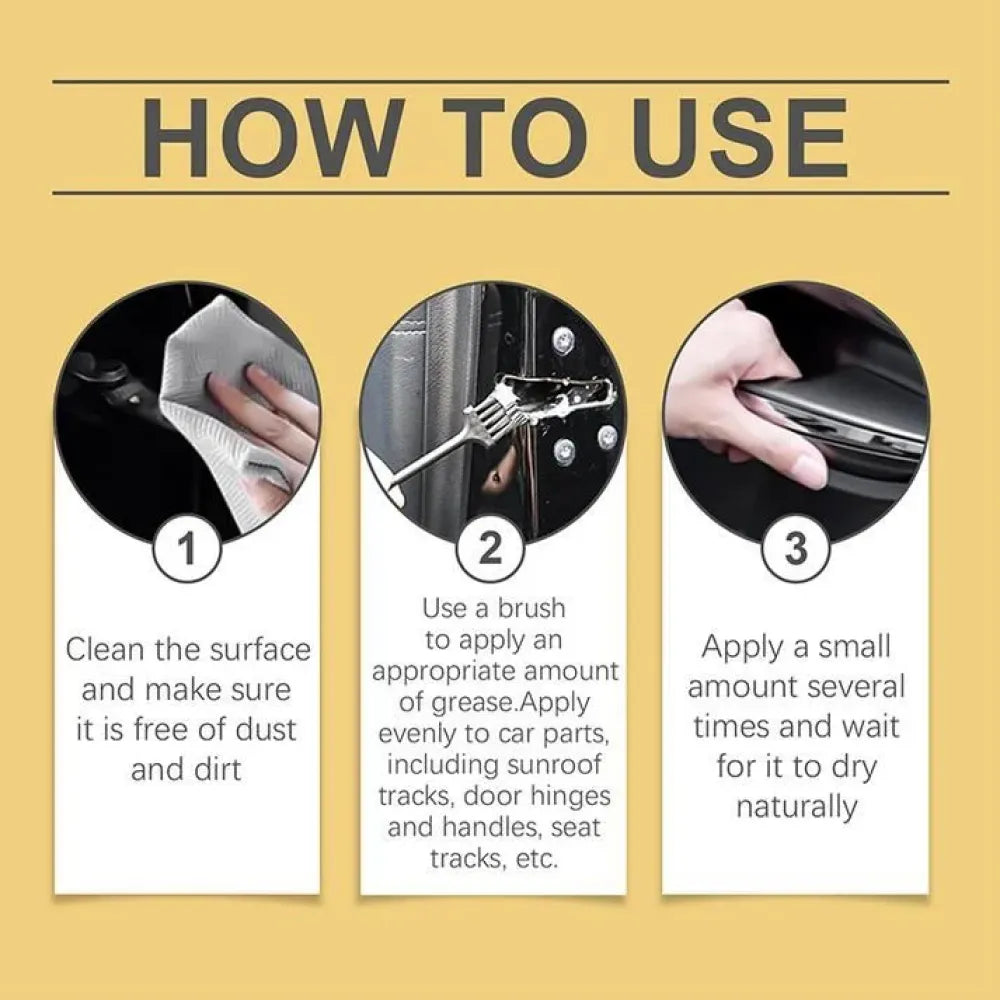 HOW TO USE

1

Clean the surface and make sure it is free of dust and dirt

2

Use a brush to apply an appropriate amount of grease.Apply evenly to car parts, including sunroof tracks, door hinges and handles, seat tracks, etc.

3

Apply a small amount several times and wait for it to dry naturally