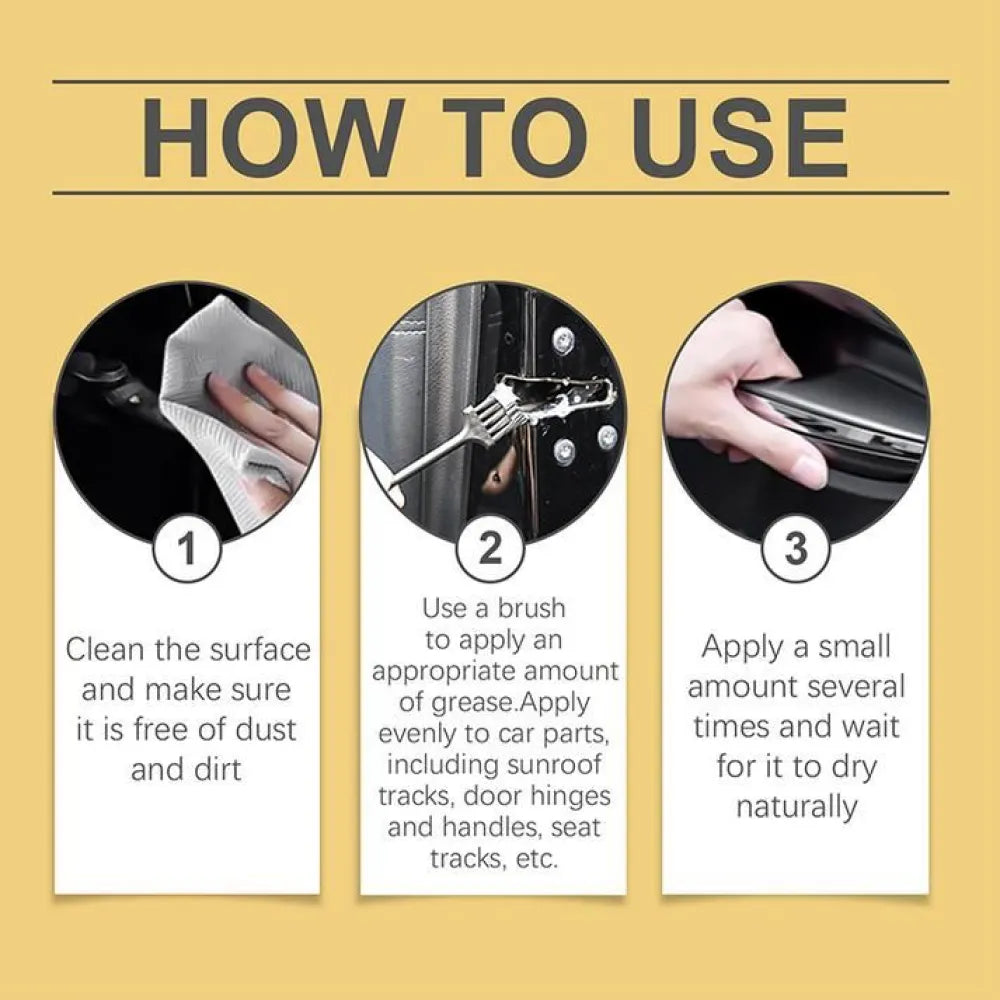 HOW TO USE

1

Clean the surface and make sure it is free of dust and dirt

2

Use a brush to apply an appropriate amount of grease.Apply evenly to car parts, including sunroof tracks, door hinges and handles, seat tracks, etc.

3

Apply a small amount several times and wait for it to dry naturally