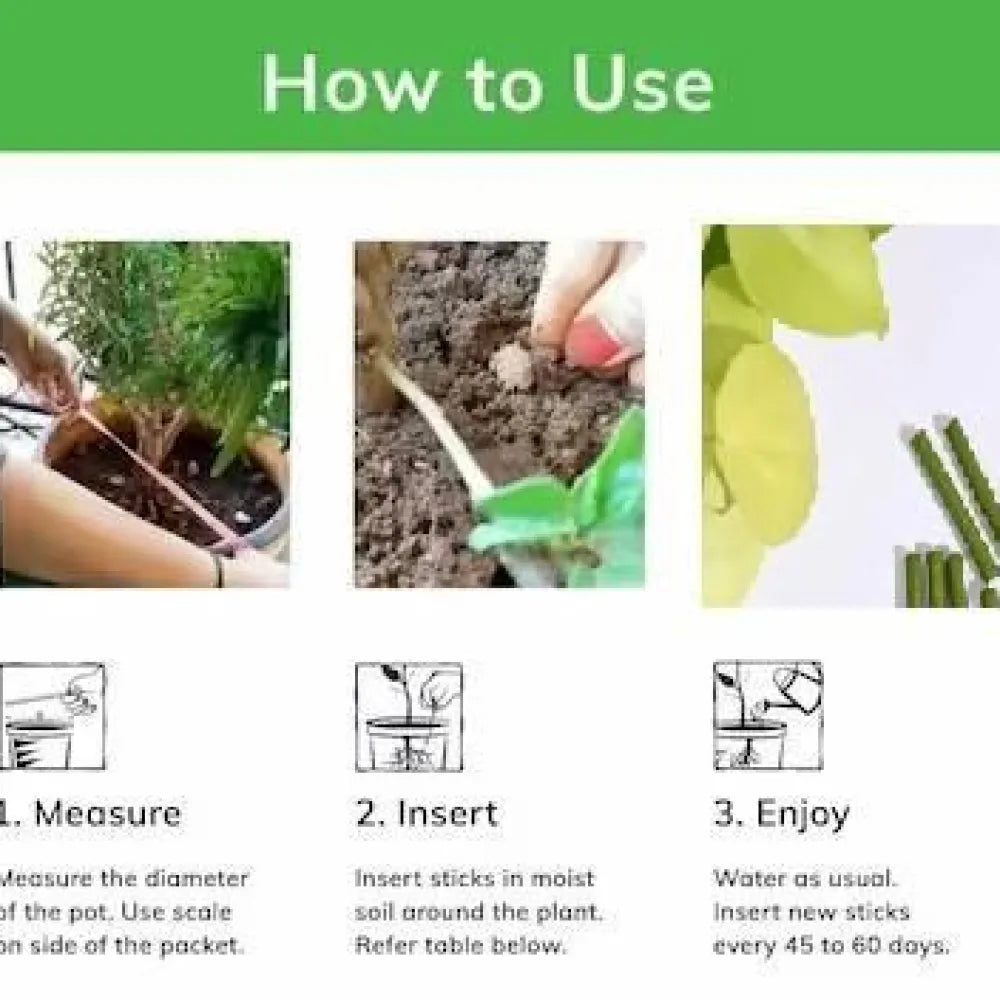 How to Use

1. Measure

Measure the diameter of the pot. Use scale on side of the packet.

2. Insert

Insert sticks in moist soil around the plant. Refer table below.

3. Enjoy

Water as usual. Insert new sticks every 45 to 60 days.