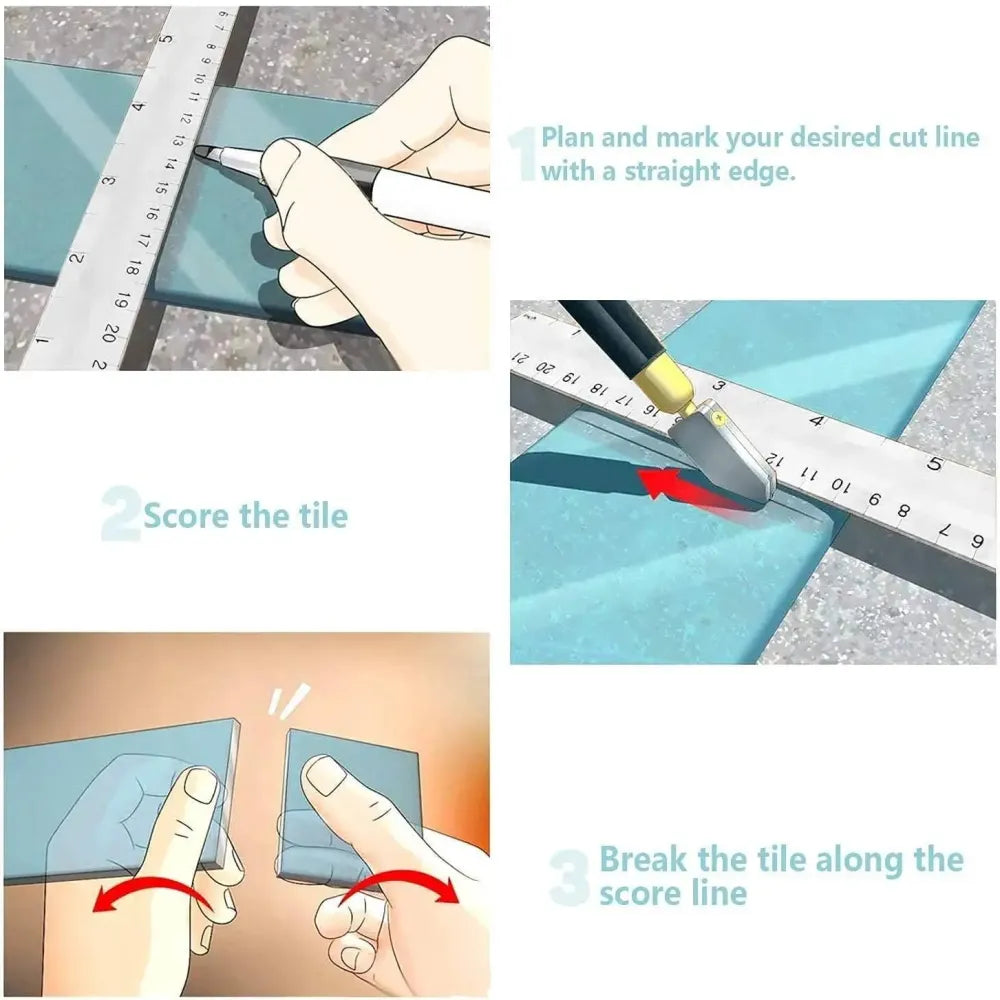 1 Plan and mark your desired cut line with a straight edge.

2 Score the tile

3 Break the tile along the score line