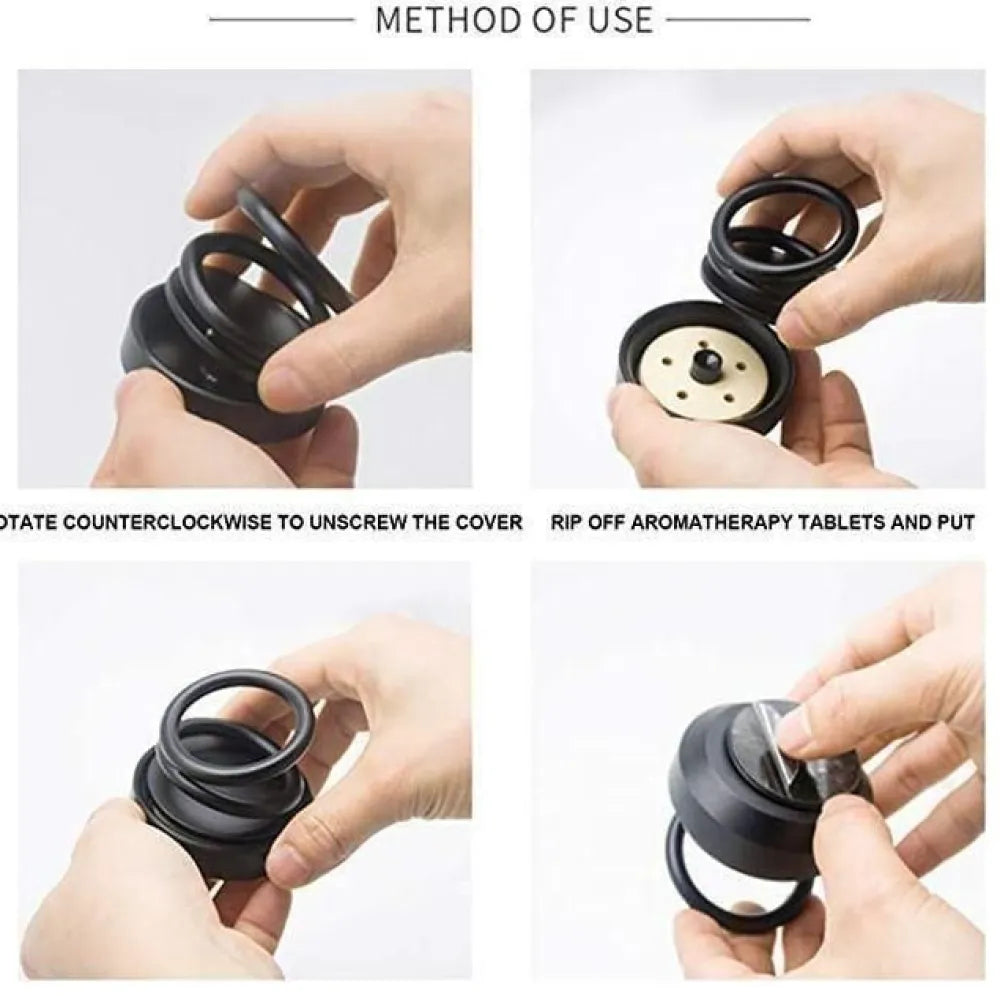 METHOD OF USE

OTATE COUNTERCLOCKWISE TO UNSCREW THE COVER

RIP OFF AROMATHERAPY TABLETS AND PUT