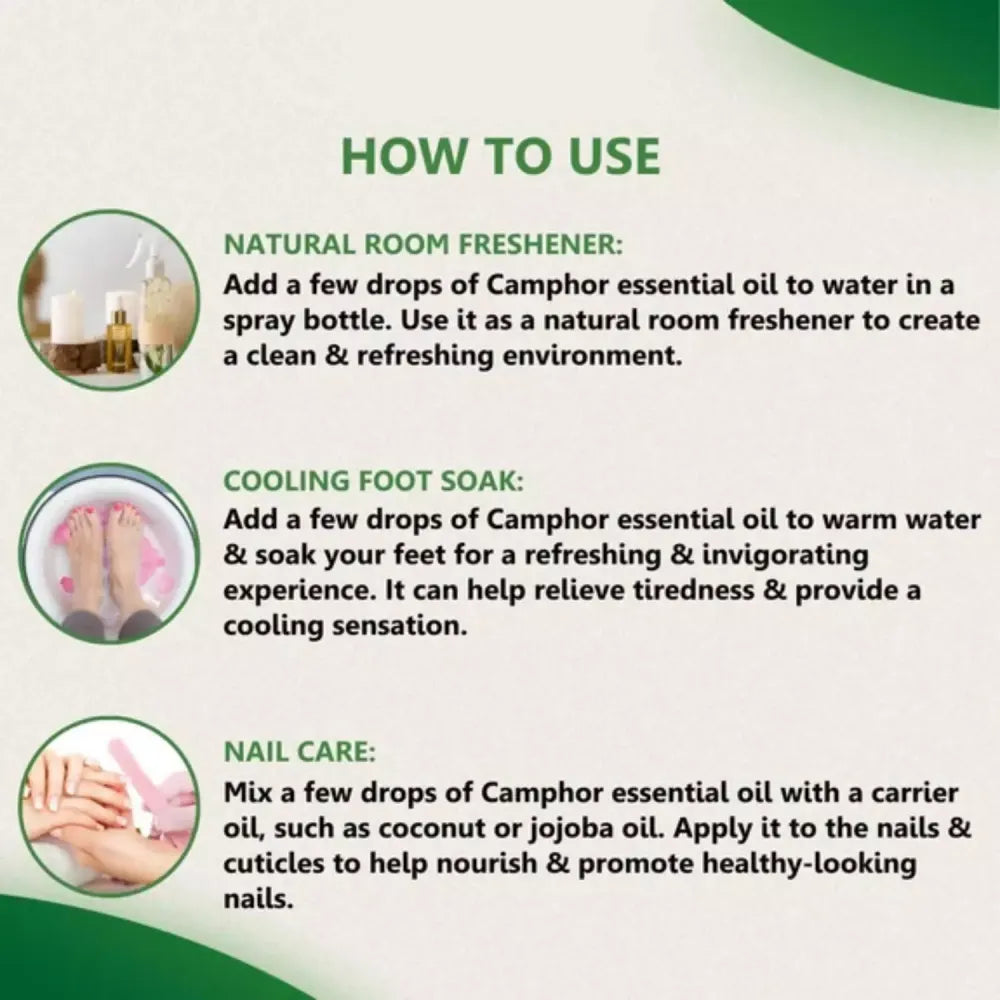 HOW TO USE

NATURAL ROOM FRESHENER:
Add a few drops of Camphor essential oil to water in a spray bottle. Use it as a natural room freshener to create a clean & refreshing environment.

COOLING FOOT SOAK:
Add a few drops of Camphor essential oil to warm water & soak your feet for a refreshing & invigorating experience. It can help relieve tiredness & provide a cooling sensation.

NAIL CARE:
Mix a few drops of Camphor essential oil with a carrier oil, such as coconut or jojoba oil. Apply it to the nails & cuticles to help nourish & promote healthy-looking nails.