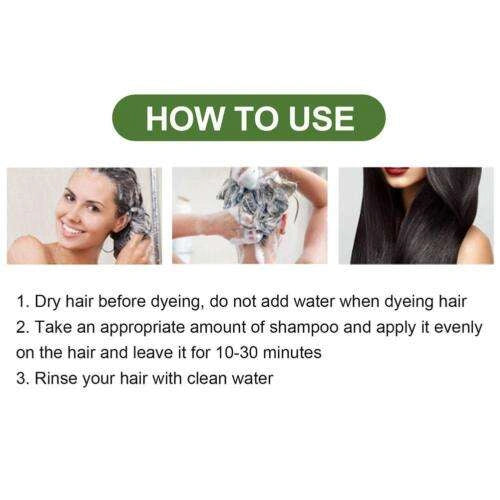 HOW TO USE

1. Dry hair before dyeing, do not add water when dyeing hair
2. Take an appropriate amount of shampoo and apply it evenly on the hair and leave it for 10-30 minutes
3. Rinse your hair with clean water