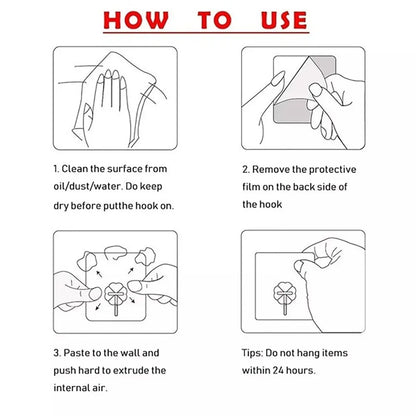 HOW TO USE

1. Clean the surface from oil/dust/water. Do keep dry before putthe hook on.

2. Remove the protective film on the back side of the hook

3. Paste to the wall and push hard to extrude the internal air.

Tips: Do not hang items within 24 hours.