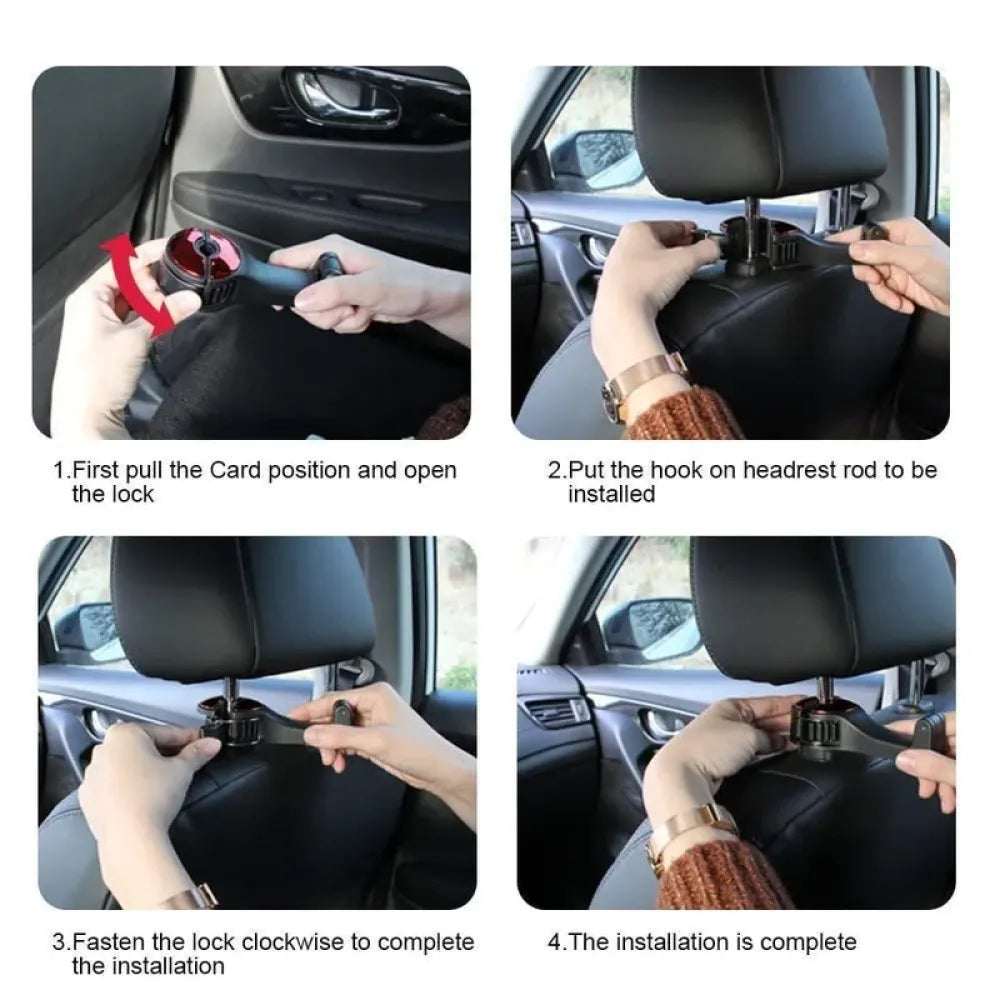 1.First pull the Card position and open the lock

2.Put the hook on headrest rod to be installed

3.Fasten the lock clockwise to complete the installation

4.The installation is complete