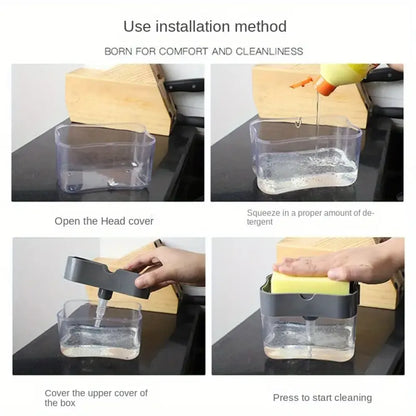 Use installation method

BORN FOR COMFORT AND CLEANLINESS

Open the Head cover

Squeeze in a proper amount of detergent

Cover the upper cover of the box

Press to start cleaning