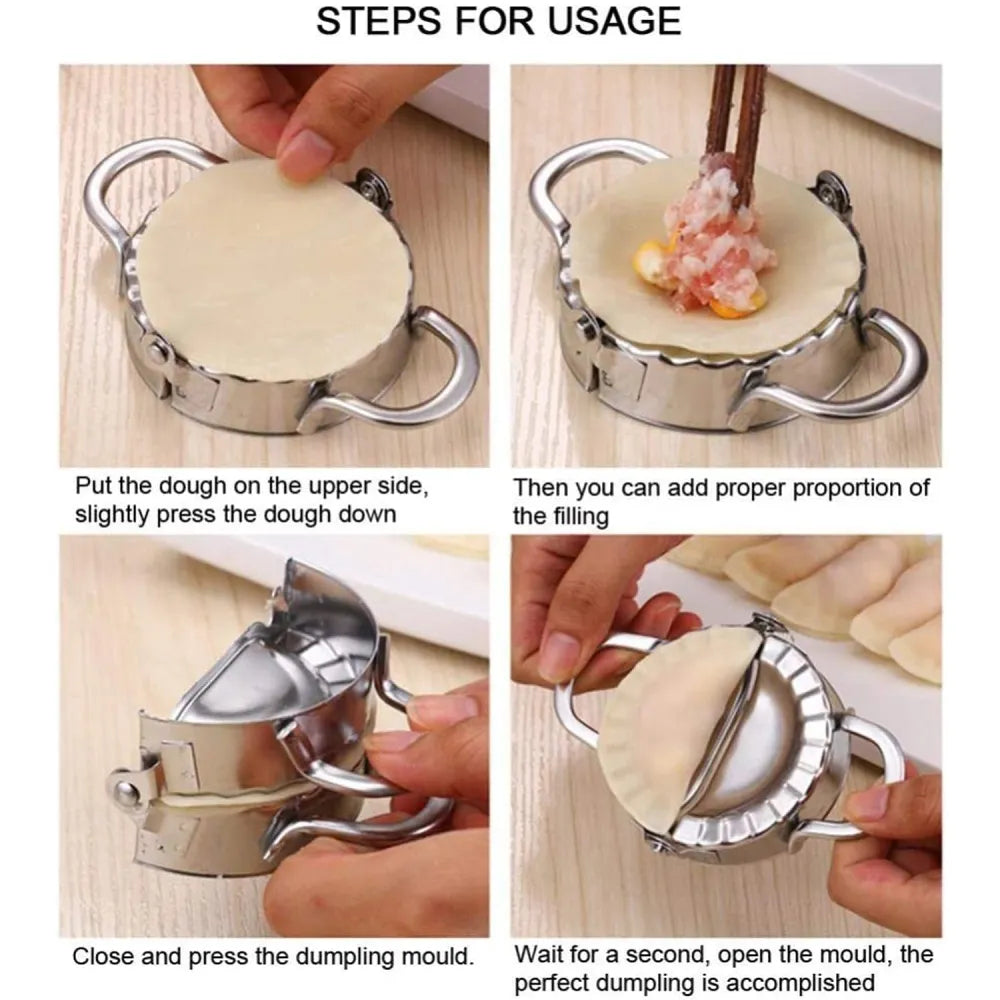 STEPS FOR USAGE

Put the dough on the upper side, slightly press the dough down

Then you can add proper proportion of the filling

Close and press the dumpling mould.

Wait for a second, open the mould, the perfect dumpling is accomplished