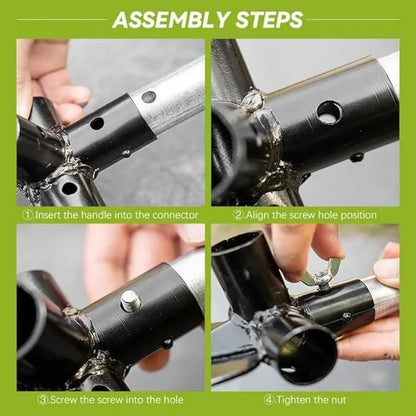 ASSEMBLY STEPS

①.Insert the handle into the connector

②.Align the screw hole position

③.Screw the screw into the hole

④.Tighten the nut