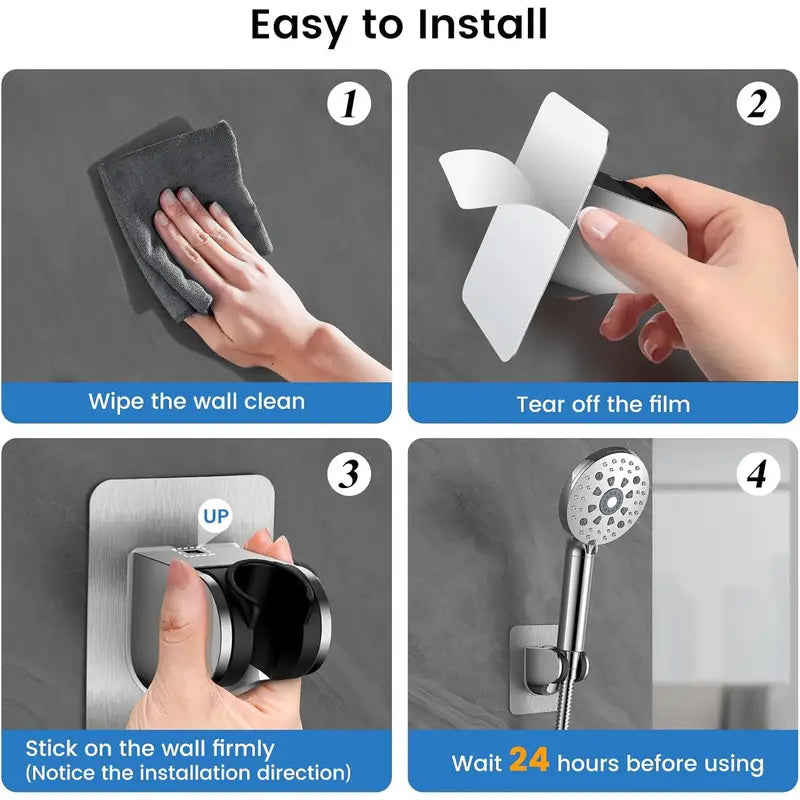 Easy to Install

1

Wipe the wall clean

2

Tear off the film

3

UP

Stick on the wall firmly
(Notice the installation direction)

4

Wait 24 hours before using