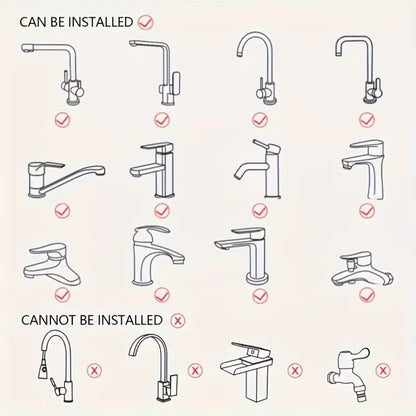 CAN BE INSTALLED

CANNOT BE INSTALLED