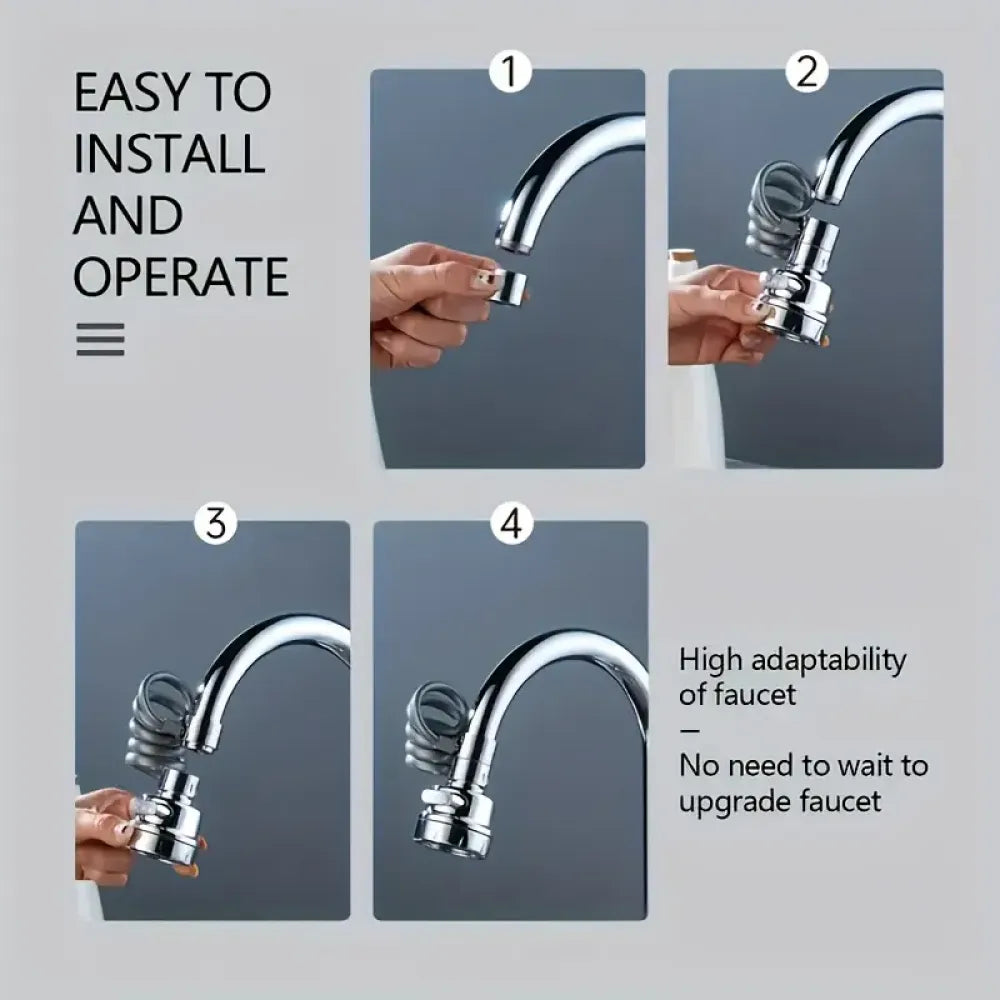 EASY TO INSTALL AND OPERATE

1

2

3

4

High adaptability of faucet

—

No need to wait to upgrade faucet