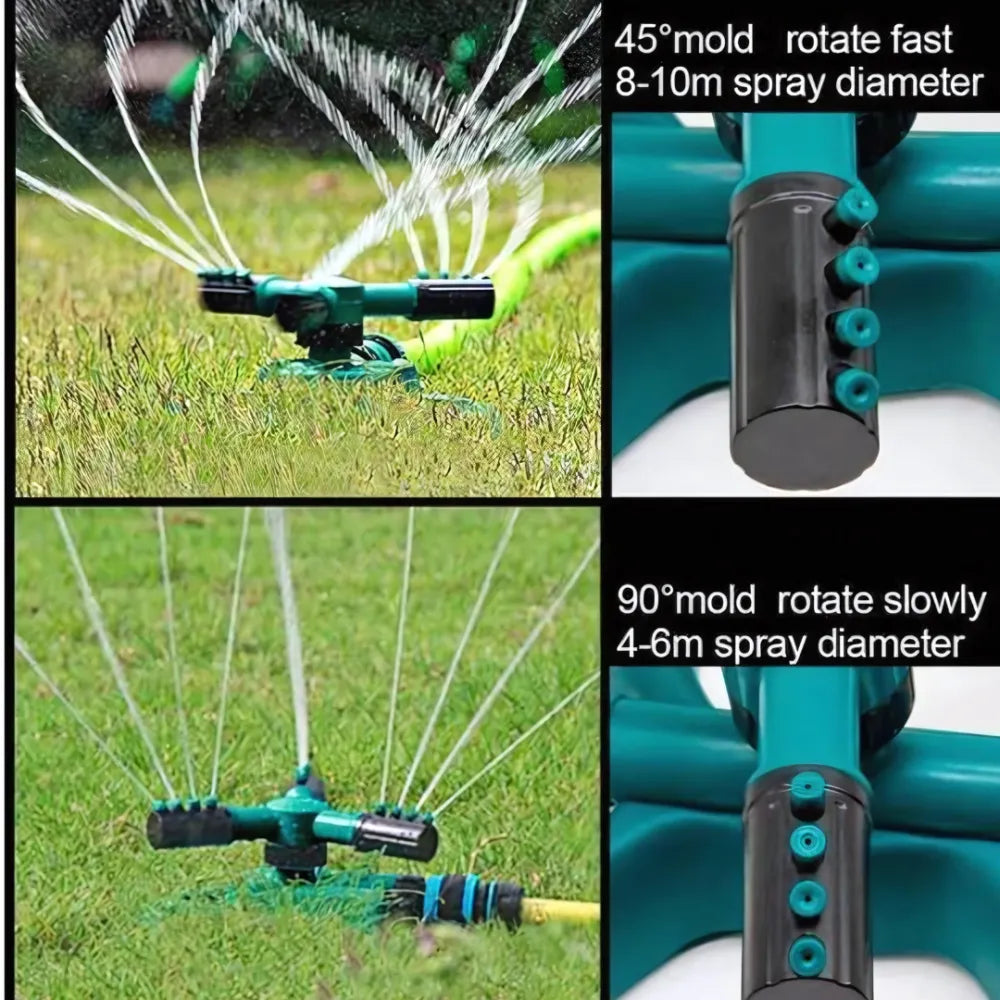 45°mold rotate fast
8-10m spray diameter

90°mold rotate slowly
4-6m spray diameter