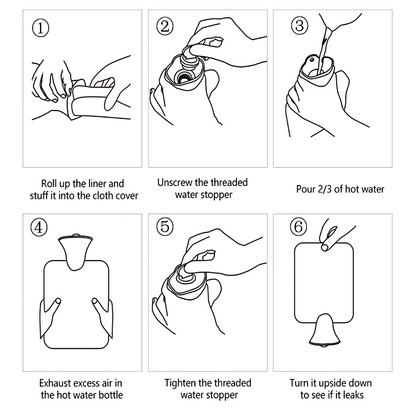 ①

Roll up the liner and stuff it into the cloth cover

②

Unscrew the threaded water stopper

③

Pour 2/3 of hot water

④

Exhaust excess air in the hot water bottle

⑤

Tighten the threaded water stopper

⑥

Turn it upside down to see if it leaks