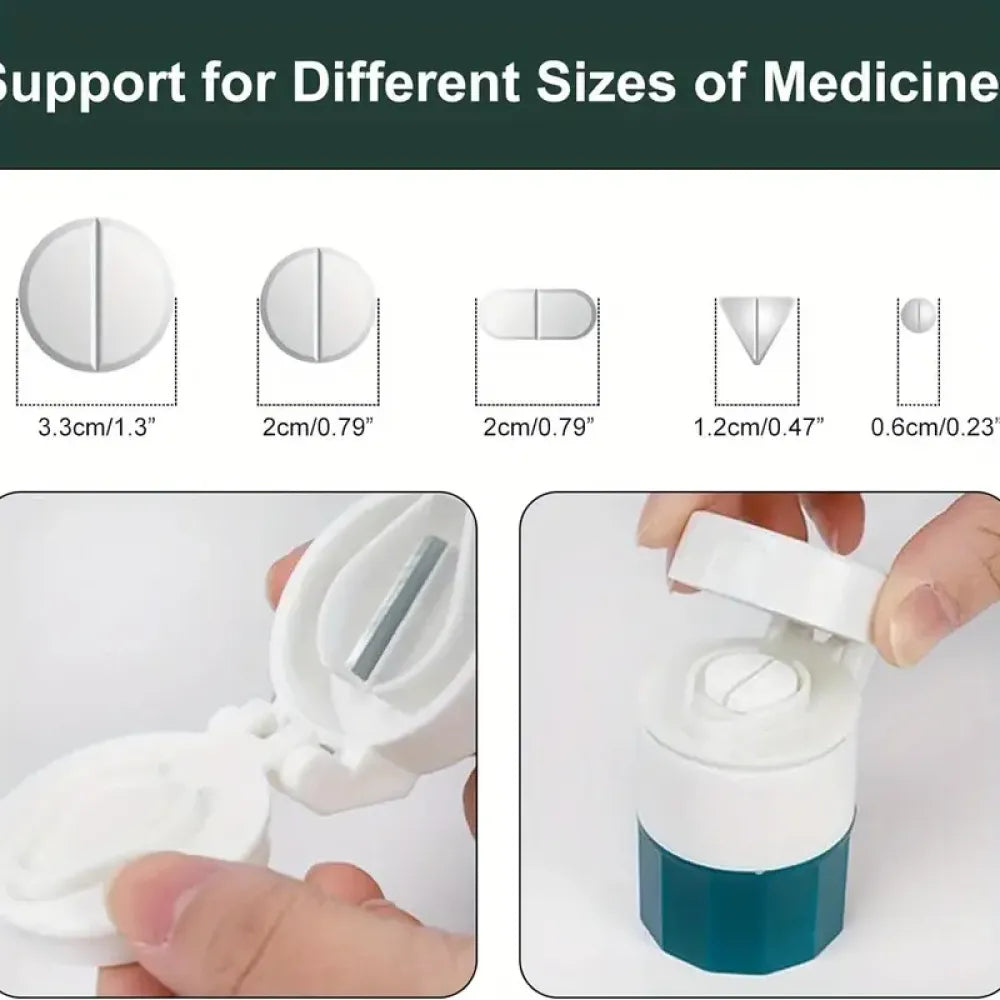 Support for Different Sizes of Medicine

3.3cm/1.3”

2cm/0.79”

2cm/0.79”

1.2cm/0.47”

0.6cm/0.23”