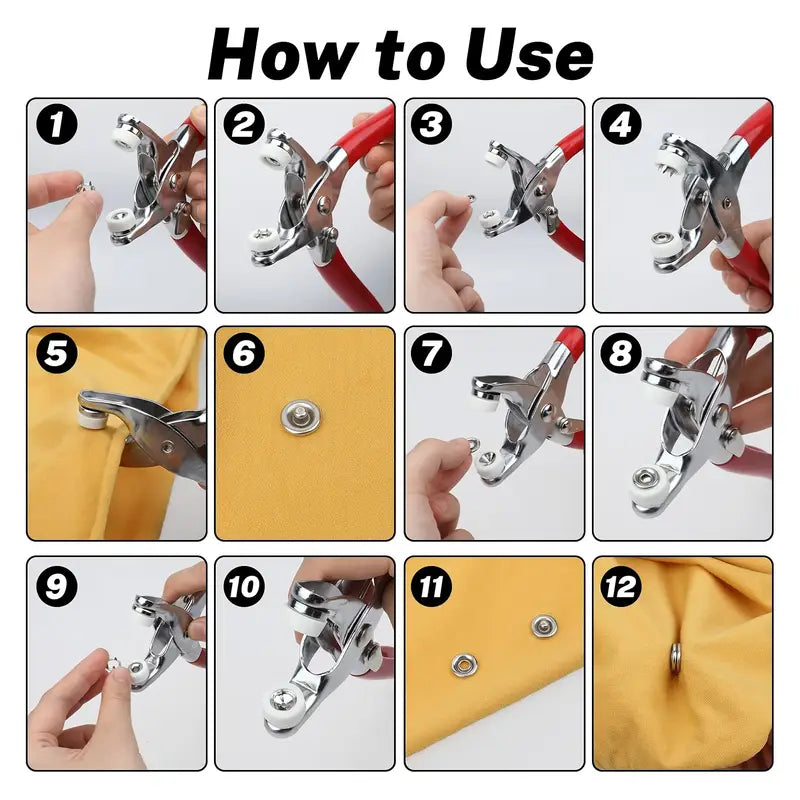 How to Use

1

2

3

4

5

6

7

8

9

10

11

12