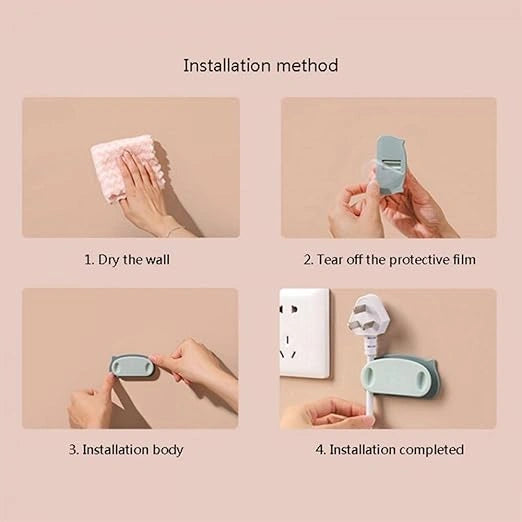 Installation method

1. Dry the wall

2. Tear off the protective film

3. Installation body

4. Installation completed