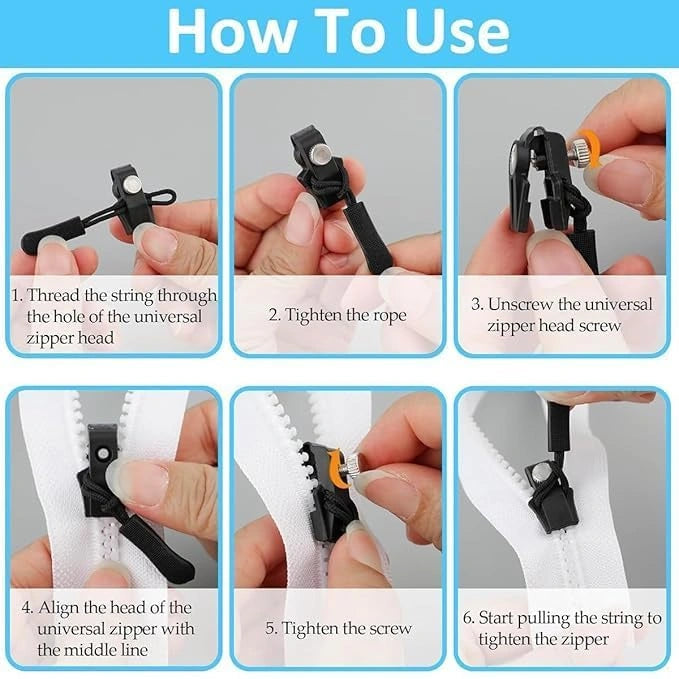 How To Use

1. Thread the string through the hole of the universal zipper head

2. Tighten the rope

3. Unscrew the universal zipper head screw

4. Align the head of the universal zipper with the middle line

5. Tighten the screw

6. Start pulling the string to tighten the zipper