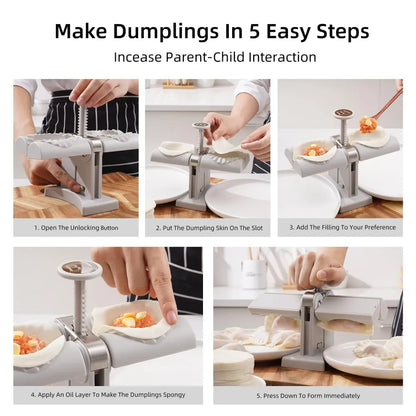 Make Dumplings In 5 Easy Steps

Incease Parent-Child Interaction

1. Open The Unlocking Button

2. Put The Dumpling Skin On The Slot

3. Add The Filling To Your Preference

4. Apply An Oil Layer To Make The Dumplings Spongy

5. Press Down To Form Immediately