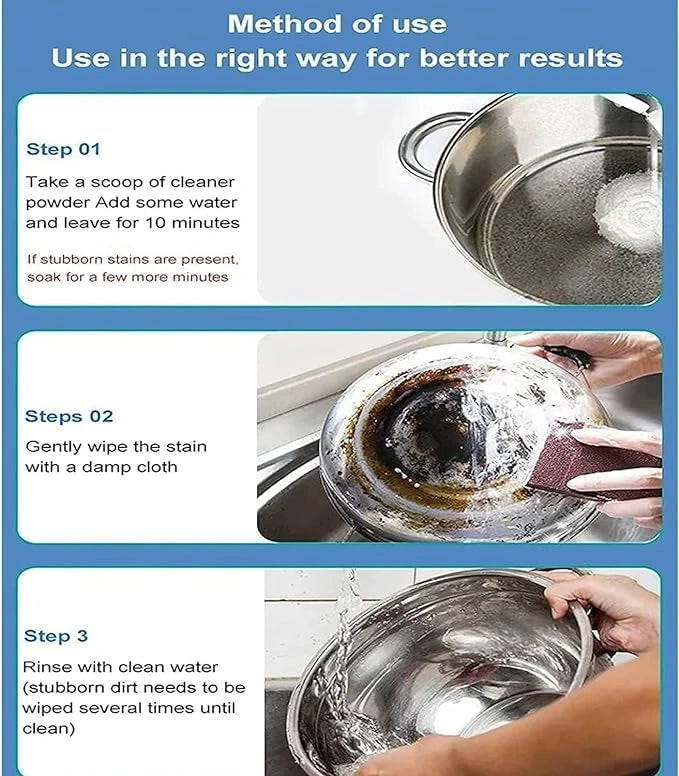 Method of use
Use in the right way for better results

Step 01

Take a scoop of cleaner powder Add some water and leave for 10 minutes

If stubborn stains are present, soak for a few more minutes

Steps 02

Gently wipe the stain with a damp cloth

Step 3

Rinse with clean water (stubborn dirt needs to be wiped several times until clean)