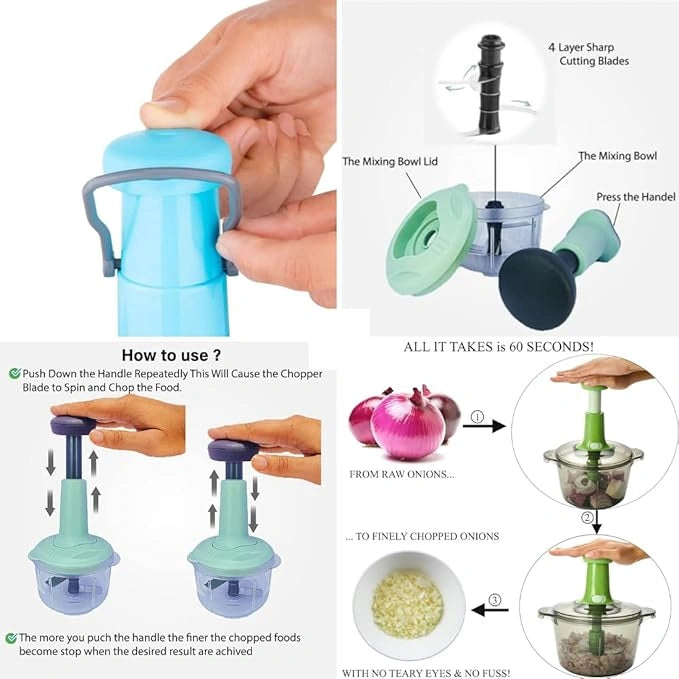 4 Layer Sharp Cutting Blades

The Mixing Bowl Lid

The Mixing Bowl

Press the Handel

How to use ?

Push Down the Handle Repeatedly This Will Cause the Chopper Blade to Spin and Chop the Food.

The more you puch the handle the finer the chopped foods become stop when the desired result are achived

ALL IT TAKES is 60 SECONDS!

①

FROM RAW ONIONS...

②

... TO FINELY CHOPPED ONIONS

③

WITH NO TEARY EYES & NO FUSS!