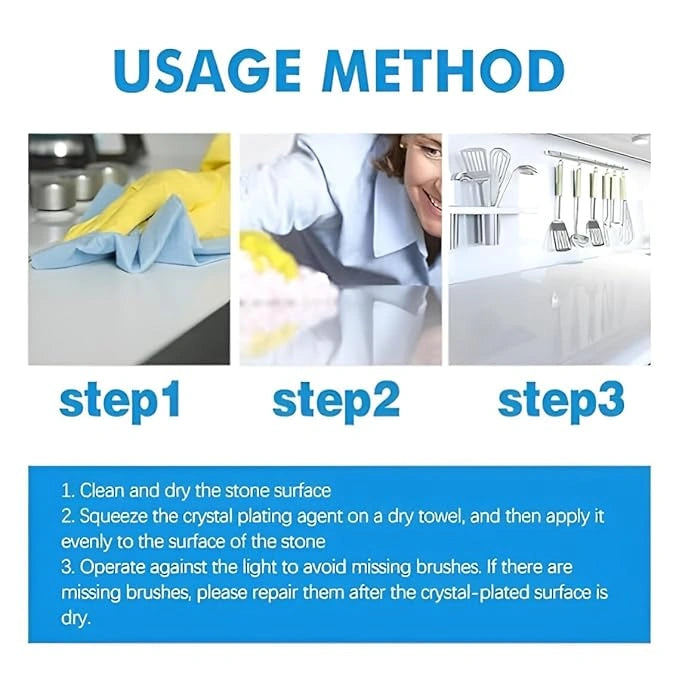 USAGE METHOD

step1

step2

step3

1. Clean and dry the stone surface
2. Squeeze the crystal plating agent on a dry towel, and then apply it evenly to the surface of the stone
3. Operate against the light to avoid missing brushes. If there are missing brushes, please repair them after the crystal-plated surface is dry.