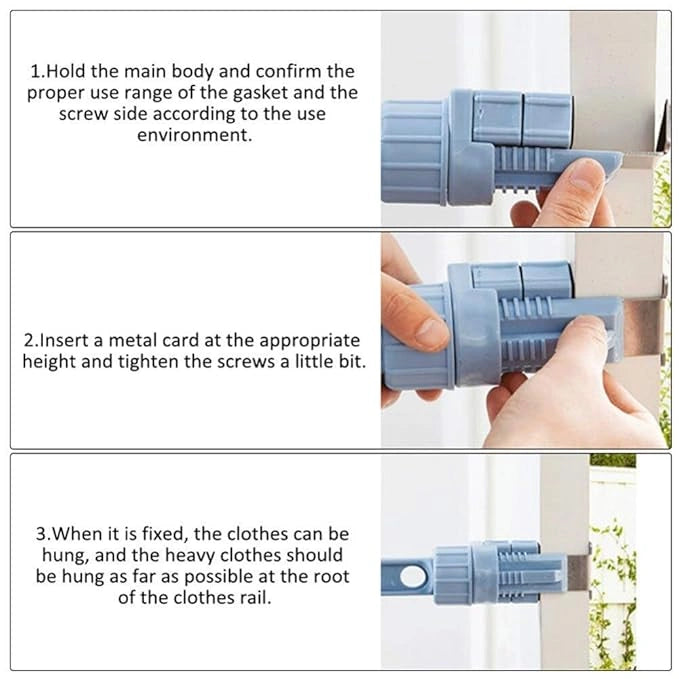 1.Hold the main body and confirm the proper use range of the gasket and the screw side according to the use environment.

2.Insert a metal card at the appropriate height and tighten the screws a little bit.

3.When it is fixed, the clothes can be hung, and the heavy clothes should be hung as far as possible at the root of the clothes rail.