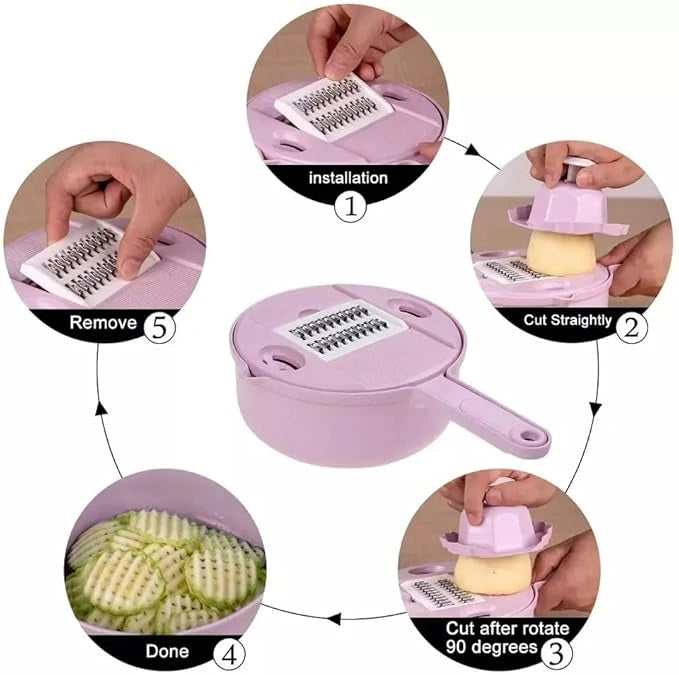 installation
1

Cut Straightly
2

Cut after rotate 90 degrees
3

Done
4

Remove
5