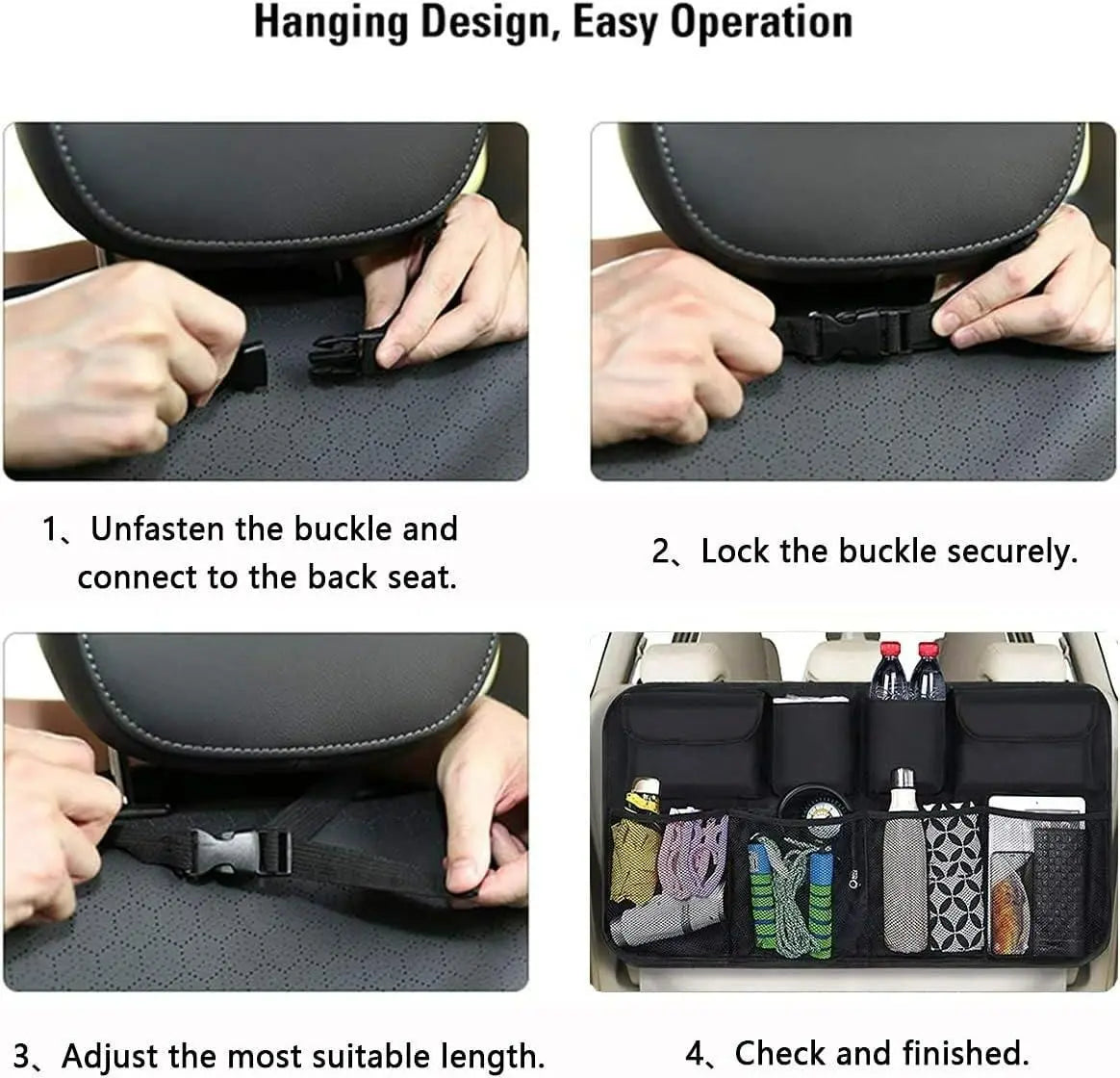 Hanging Design, Easy Operation

1、Unfasten the buckle and connect to the back seat.

2、Lock the buckle securely.

3、Adjust the most suitable length.

4、Check and finished.