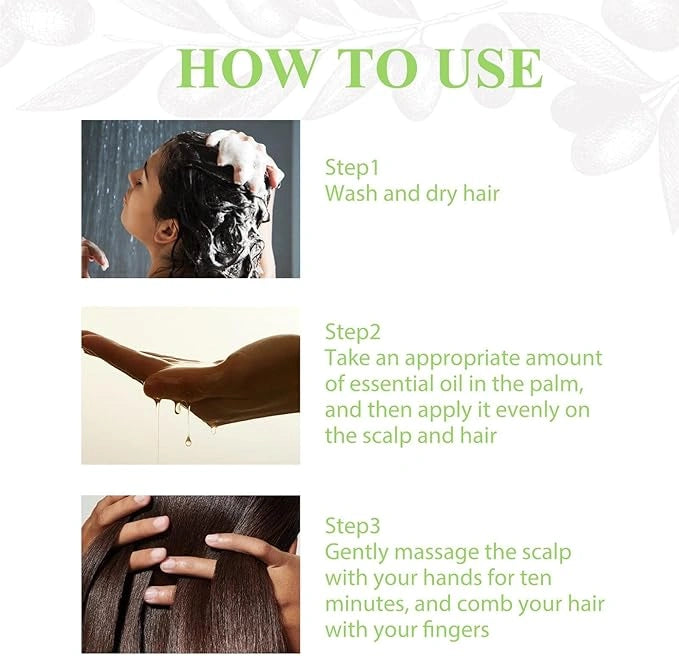 HOW TO USE

Step1
Wash and dry hair

Step2
Take an appropriate amount of essential oil in the palm, and then apply it evenly on the scalp and hair

Step3
Gently massage the scalp with your hands for ten minutes, and comb your hair with your fingers