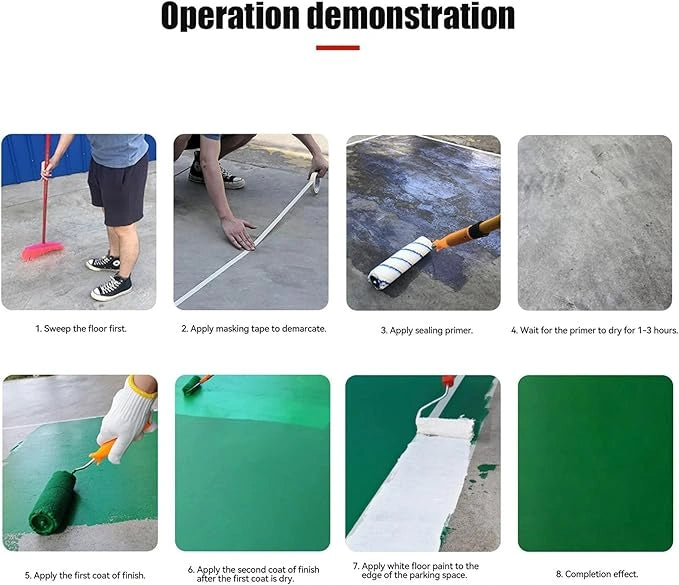 Operation demonstration

1. Sweep the floor first.

2. Apply masking tape to demarcate.

3. Apply sealing primer.

4. Wait for the primer to dry for 1-3 hours.

5. Apply the first coat of finish.

6. Apply the second coat of finish after the first coat is dry.

7. Apply white floor paint to the edge of the parking space.

8. Completion effect.