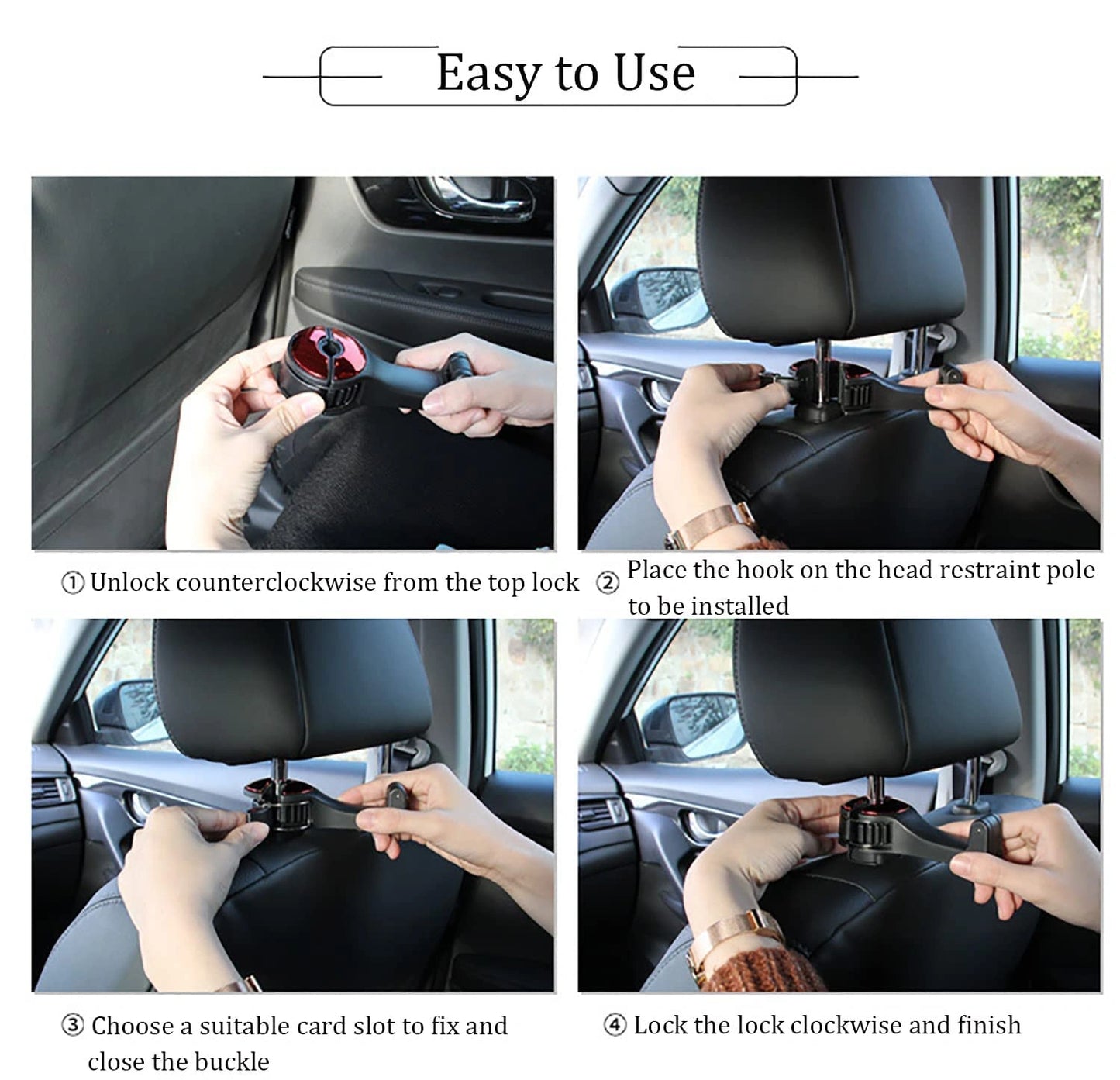 Easy to Use

① Unlock counterclockwise from the top lock

② Place the hook on the head restraint pole to be installed

③ Choose a suitable card slot to fix and close the buckle

④ Lock the lock clockwise and finish