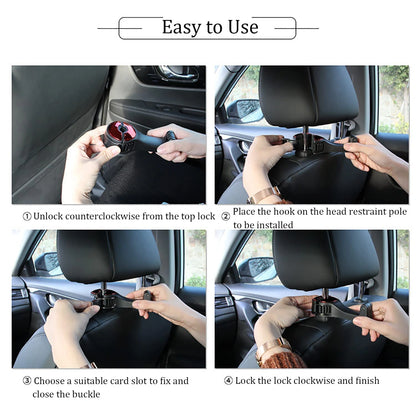 Easy to Use

① Unlock counterclockwise from the top lock

② Place the hook on the head restraint pole to be installed

③ Choose a suitable card slot to fix and close the buckle

④ Lock the lock clockwise and finish