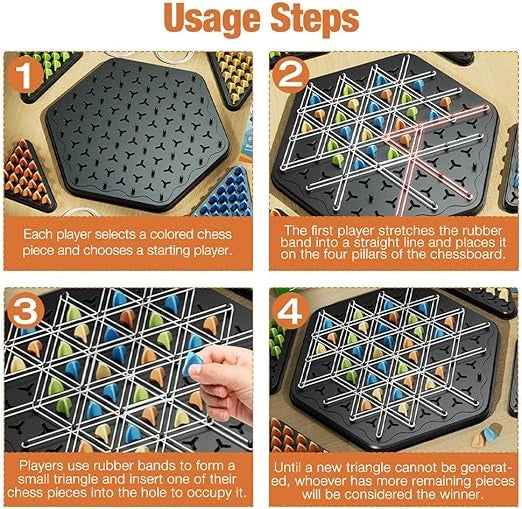 Usage Steps

1

Each player selects a colored chess piece and chooses a starting player.

2

The first player stretches the rubber band into a straight line and places it on the four pillars of the chessboard.

3

Players use rubber bands to form a small triangle and insert one of their chess pieces into the hole to occupy it.

4

Until a new triangle cannot be generated, whoever has more remaining pieces will be considered the winner.