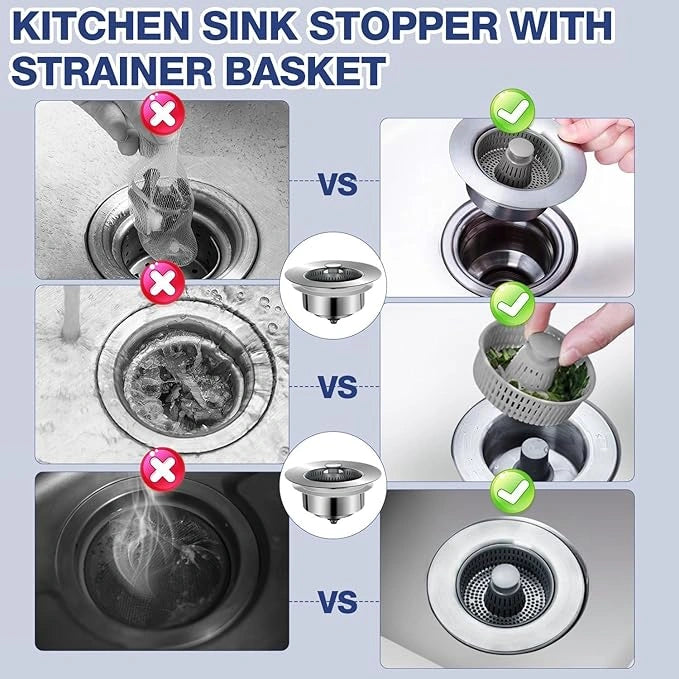 KITCHEN SINK STOPPER WITH STRAINER BASKET

VS

VS

VS