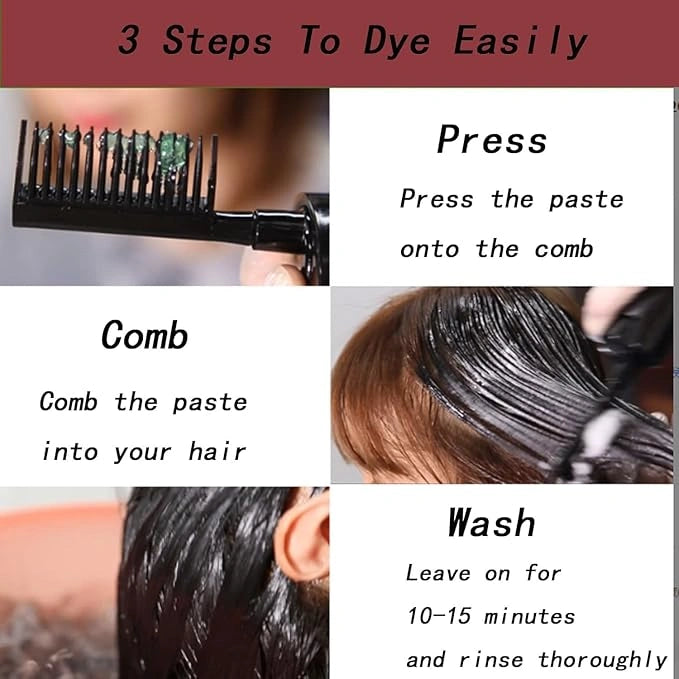 3 Steps To Dye Easily

Press

Press the paste onto the comb

Comb

Comb the paste into your hair

Wash

Leave on for 10-15 minutes and rinse thoroughly