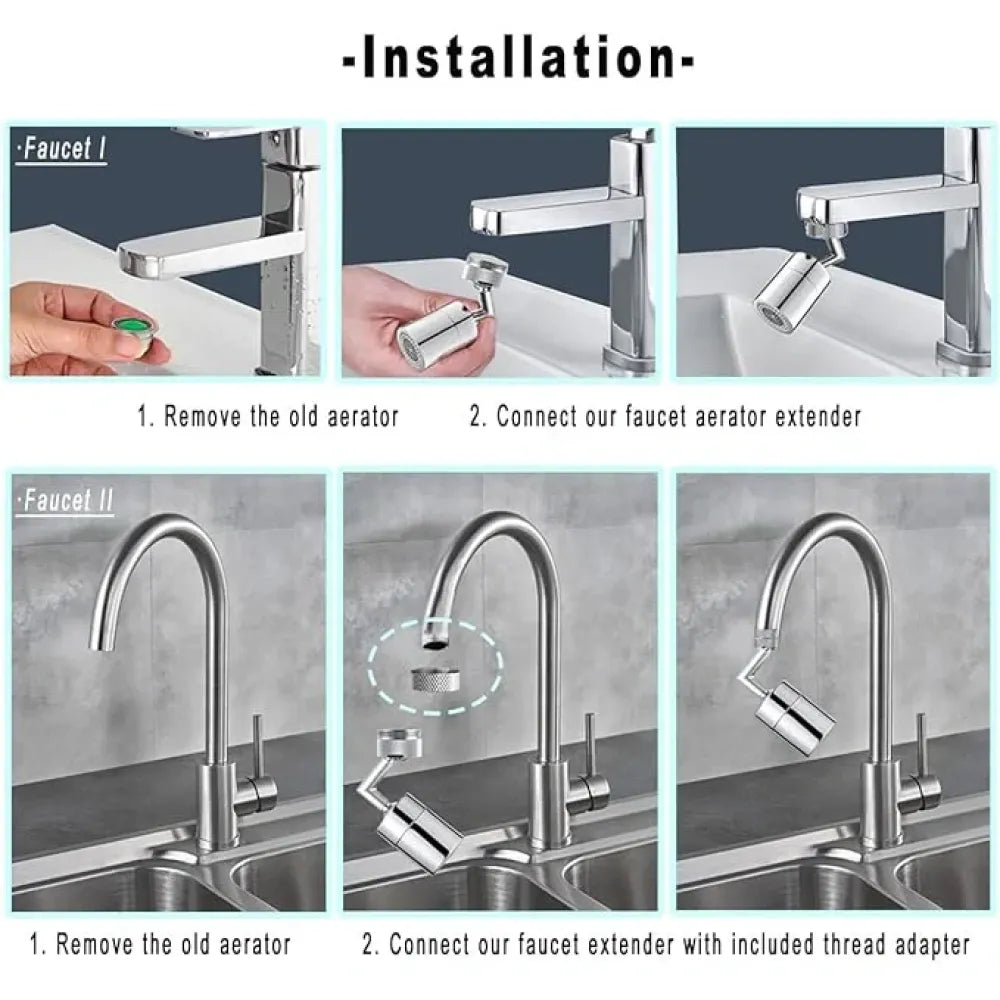 -Installation-

·Faucet I

1. Remove the old aerator

2. Connect our faucet aerator extender

·Faucet II

1. Remove the old aerator

2. Connect our faucet extender with included thread adapter