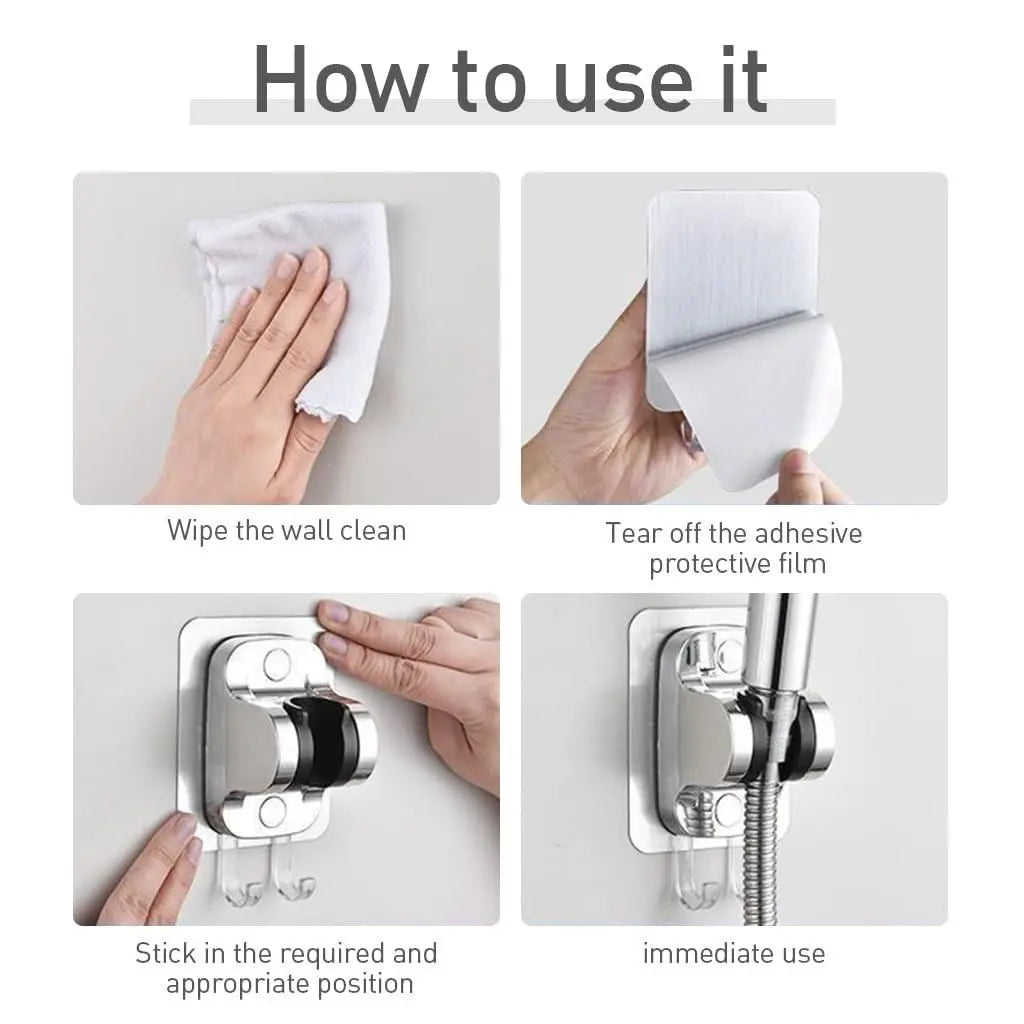 How to use it

Wipe the wall clean

Tear off the adhesive protective film

Stick in the required and appropriate position

immediate use