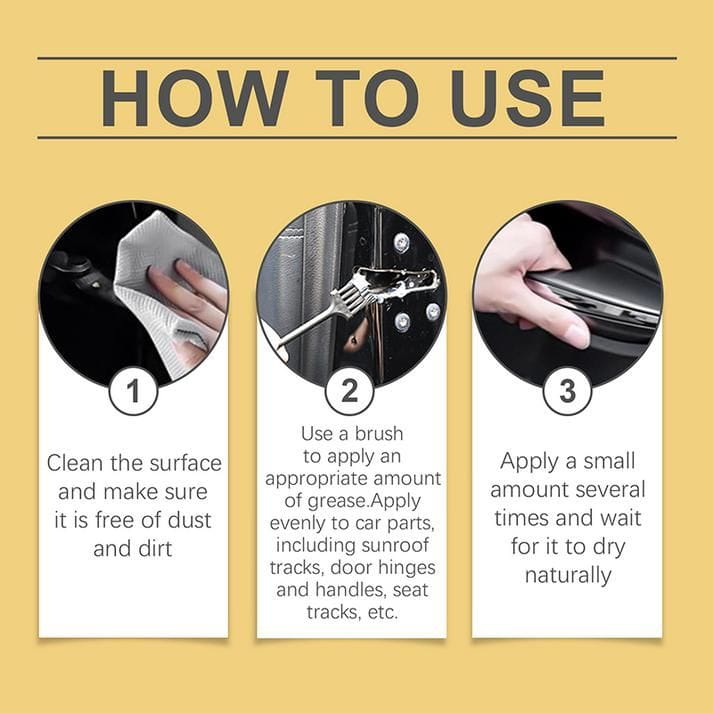 HOW TO USE

1

Clean the surface and make sure it is free of dust and dirt

2

Use a brush to apply an appropriate amount of grease.Apply evenly to car parts, including sunroof tracks, door hinges and handles, seat tracks, etc.

3

Apply a small amount several times and wait for it to dry naturally