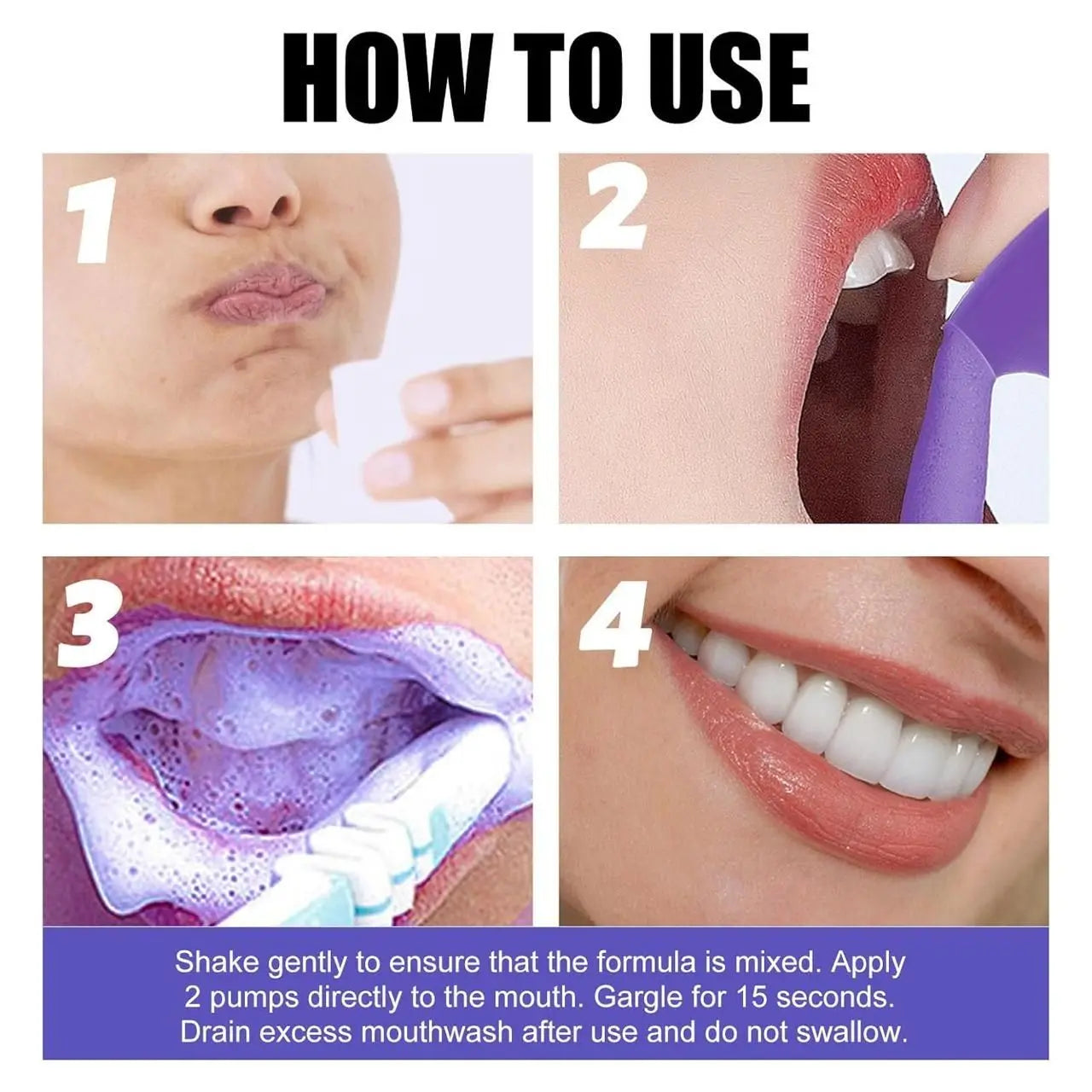 HOW TO USE

1

2

3

4

Shake gently to ensure that the formula is mixed. Apply 2 pumps directly to the mouth. Gargle for 15 seconds. Drain excess mouthwash after use and do not swallow.