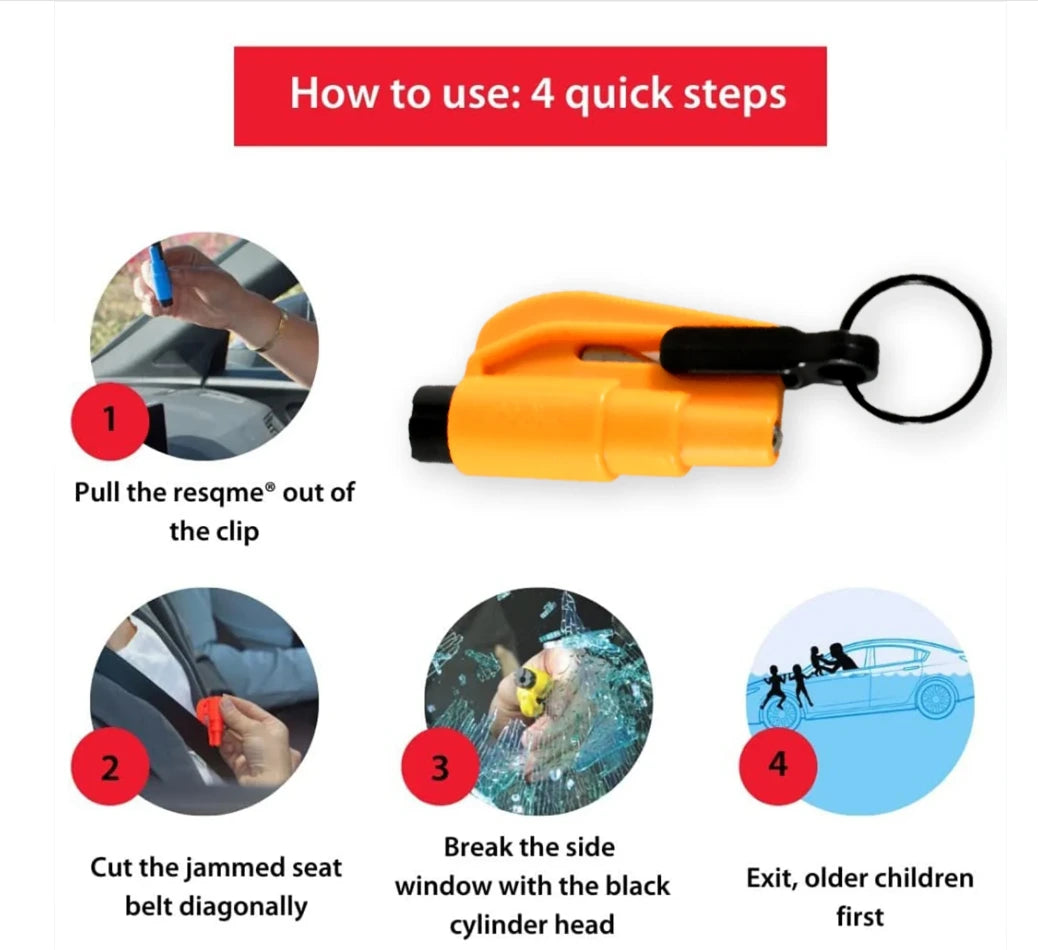 How to use: 4 quick steps

1

Pull the resqme® out of the clip

2

Cut the jammed seat belt diagonally

3

Break the side window with the black cylinder head

4

Exit, older children first