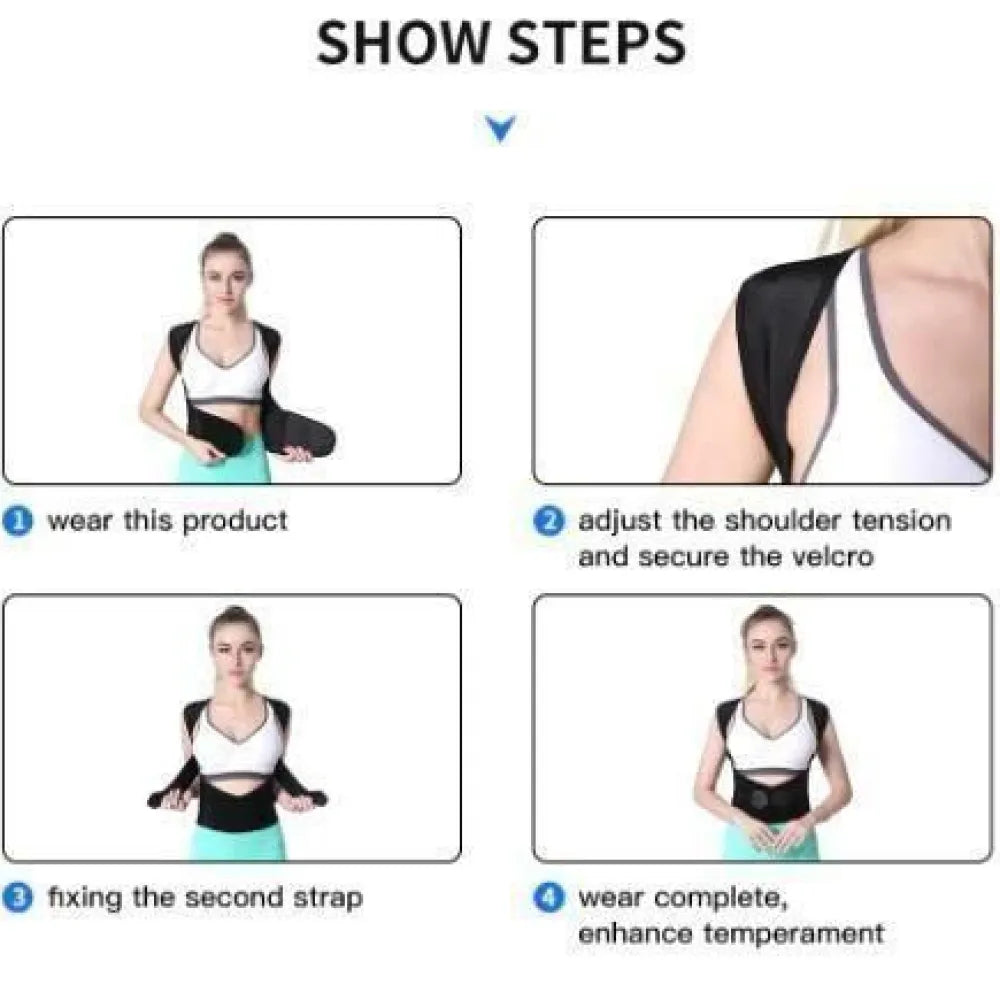 SHOW STEPS

1 wear this product

2 adjust the shoulder tension and secure the velcro

3 fixing the second strap

4 wear complete, enhance temperament