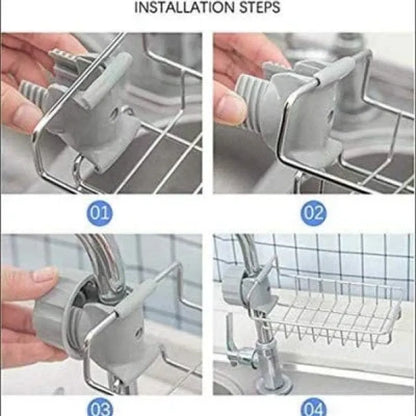 INSTALLATION STEPS

01

02

03

04