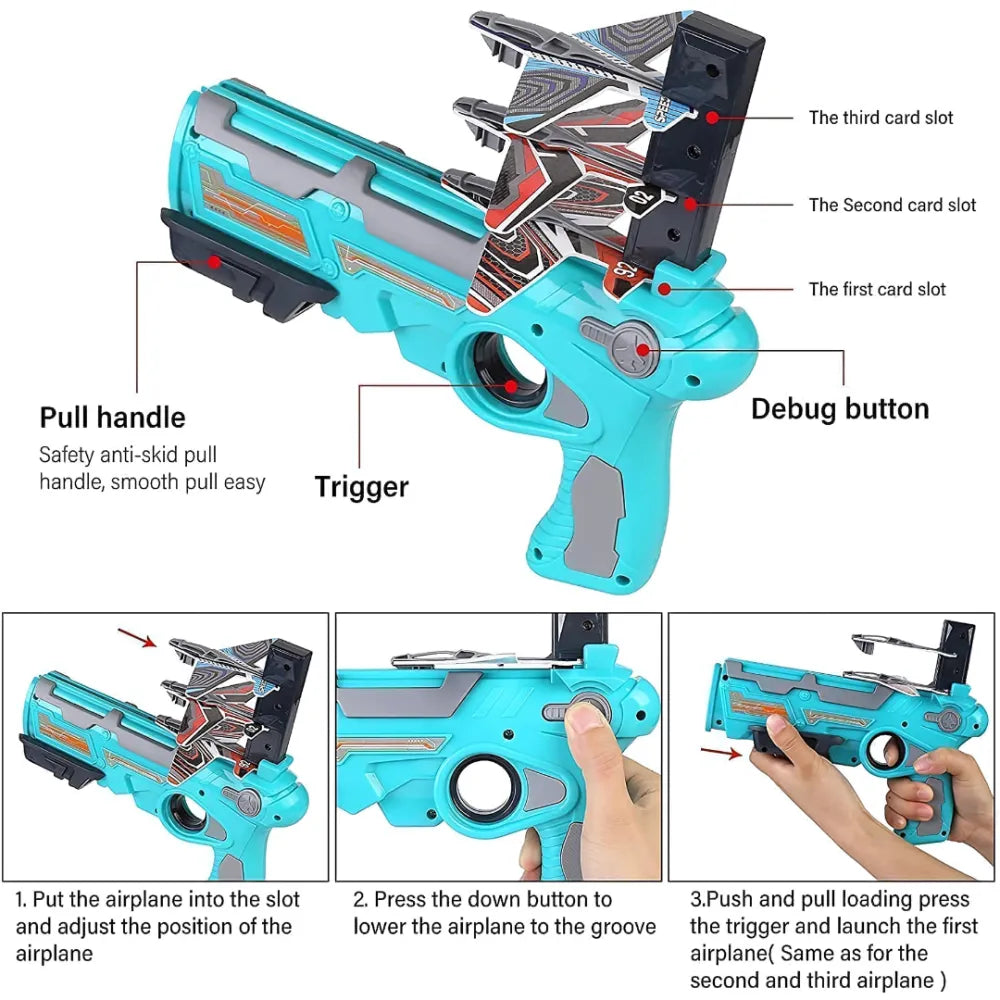 The third card slot

The Second card slot

The first card slot

Pull handle

Safety anti-skid pull handle, smooth pull easy

Trigger

Debug button

1. Put the airplane into the slot and adjust the position of the airplane

2. Press the down button to lower the airplane to the groove

3.Push and pull loading press the trigger and launch the first airplane( Same as for the second and third airplane )