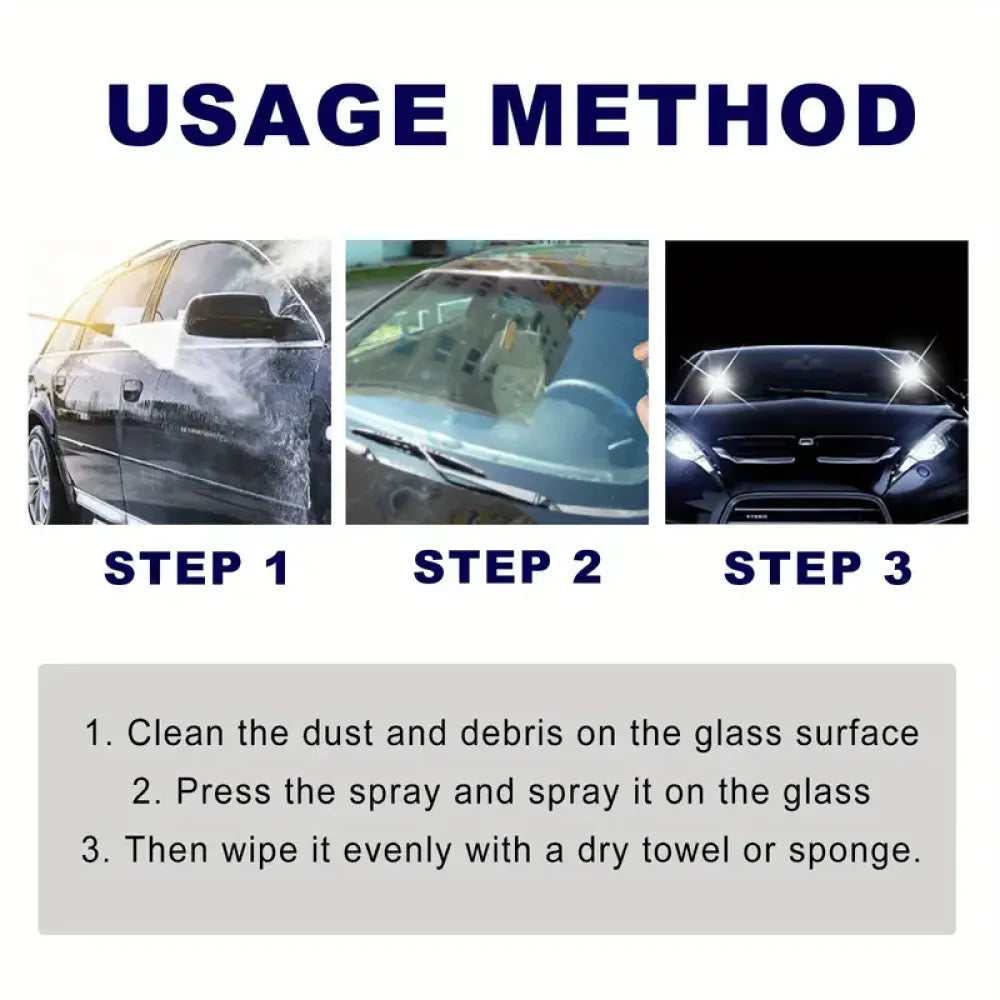 USAGE METHOD

STEP 1

STEP 2

STEP 3

1. Clean the dust and debris on the glass surface
2. Press the spray and spray it on the glass
3. Then wipe it evenly with a dry towel or sponge.